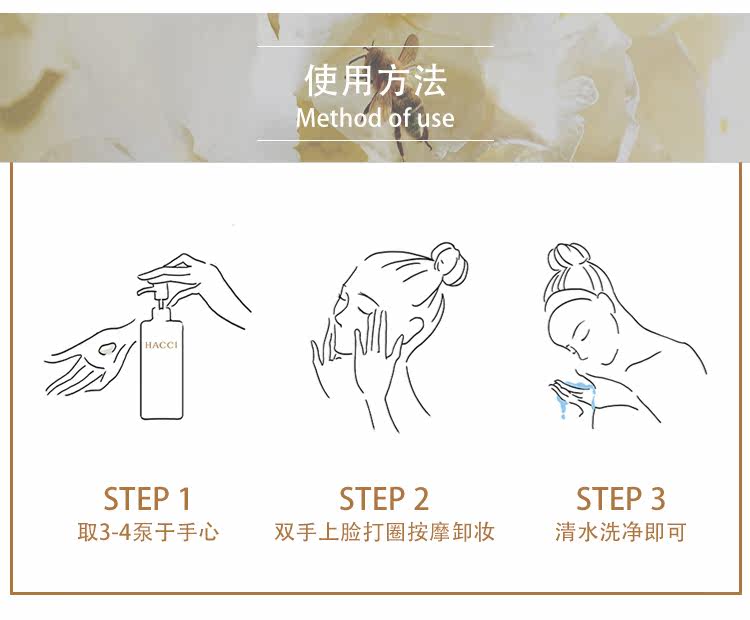 使用方法
Method of use

HACCI

STEP 1
取3-4泵于手心

STEP 2
双手上脸打圈按摩卸妆

STEP 3
清水洗净即可