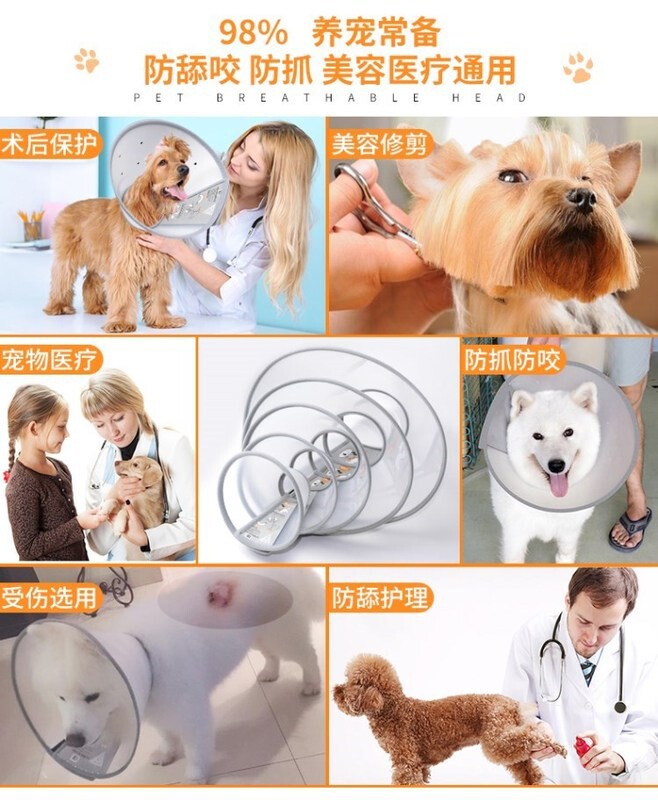 98% 养宠常备
防舔咬 防抓 美容医疗通用
PET BREATHABLE HEAD

术后保护

美容修剪

宠物医疗

防抓防咬

受伤选用

防舔护理