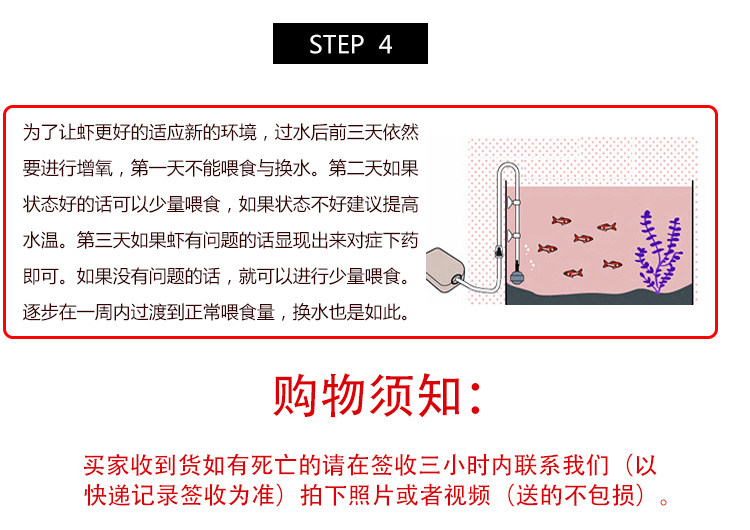 STEP 4

为了让虾更好的适应新的环境，过水后前三天依然要进行增氧，第一天不能喂食与换水。第二天如果状态好的话可以少量喂食，如果状态不好建议提高水温。第三天如果虾有问题的话显现出来对症下药即可。如果没有问题的话，就可以进行少量喂食。逐步在一周内过渡到正常喂食量，换水也是如此。

购物须知：

买家收到货如有死亡的请在签收三小时内联系我们（以快递记录签收为准）拍下照片或者视频（送的不包损）。