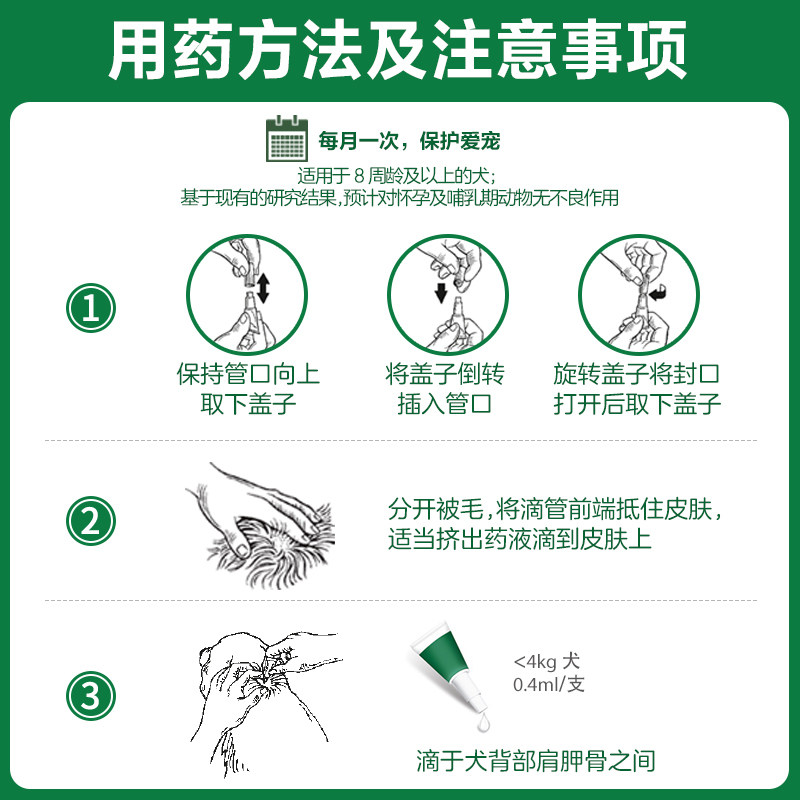 用药方法及注意事项

每月一次，保护爱宠

适用于 8 周龄及以上的犬；
基于现有的研究结果，预计对怀孕及哺乳期动物无不良作用

①

保持管口向上
取下盖子

将盖子倒转
插入管口

旋转盖子将封口
打开后取下盖子

②

分开被毛，将滴管前端抵住皮肤，
适当挤出药液滴到皮肤上

③

<4kg 犬
0.4ml/支

滴于犬背部肩胛骨之间