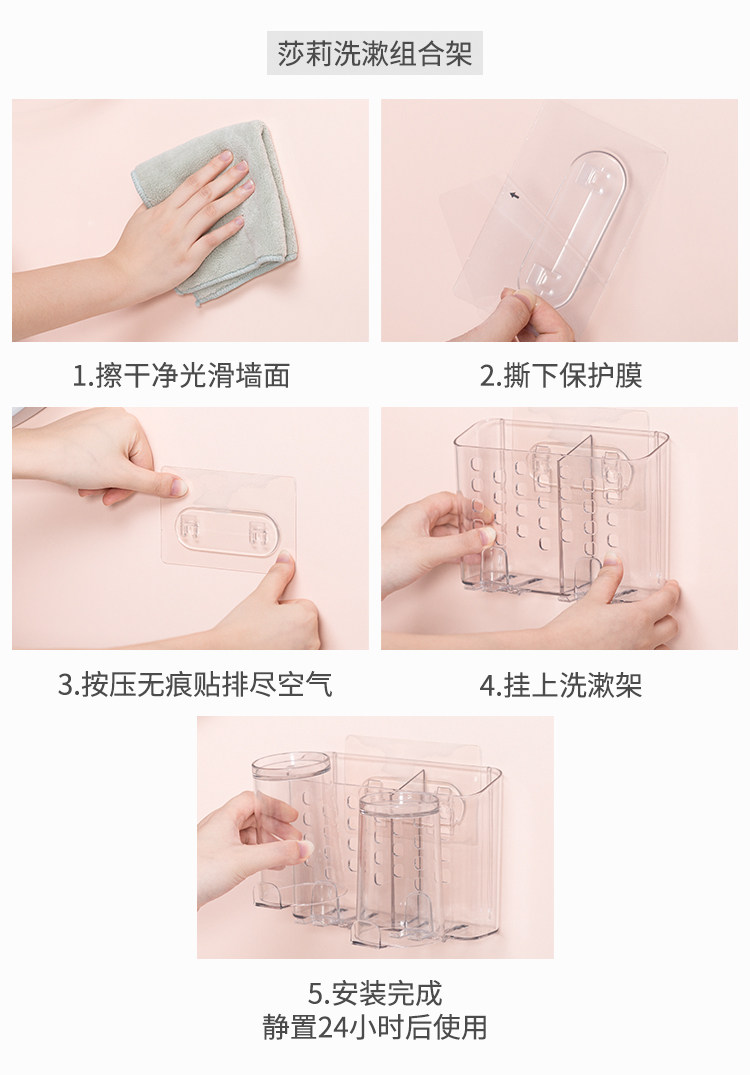 莎莉洗漱组合架

1.擦干净光滑墙面

2.撕下保护膜

3.按压无痕贴排尽空气

4.挂上洗漱架

5.安装完成
静置24小时后使用