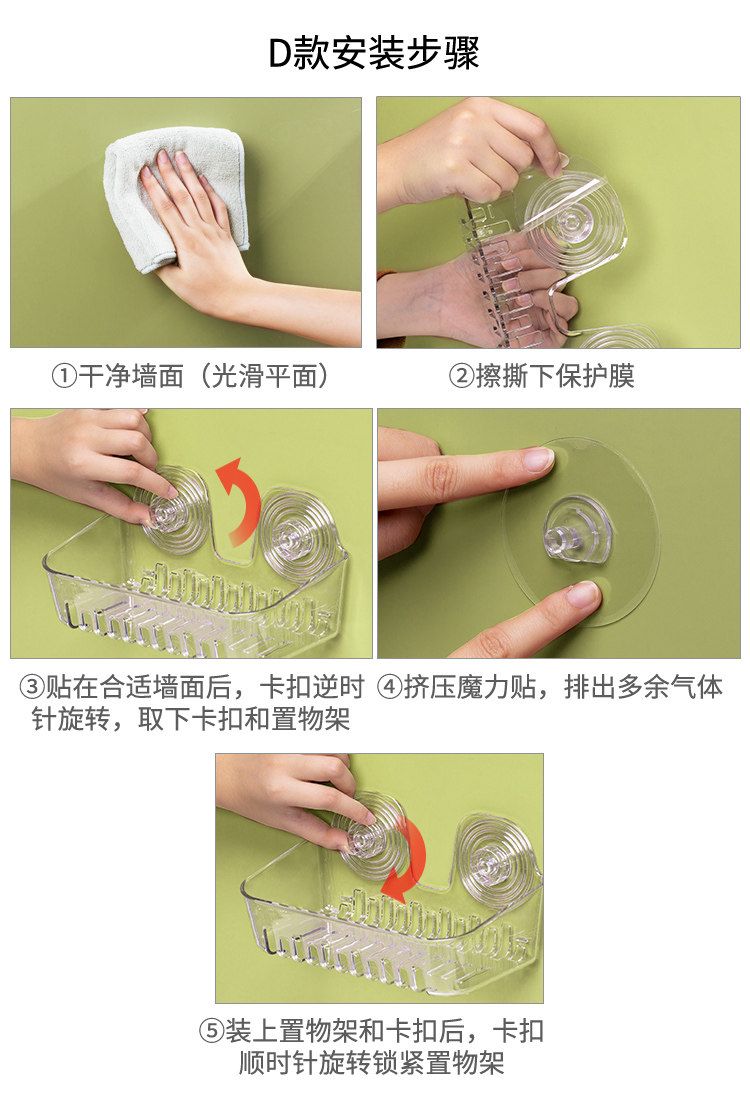 D款安装步骤

①干净墙面（光滑平面）

②擦撕下保护膜

③贴在合适墙面后，卡扣逆时针旋转，取下卡扣和置物架

④挤压魔力贴，排出多余气体

⑤装上置物架和卡扣后，卡扣顺时针旋转锁紧置物架