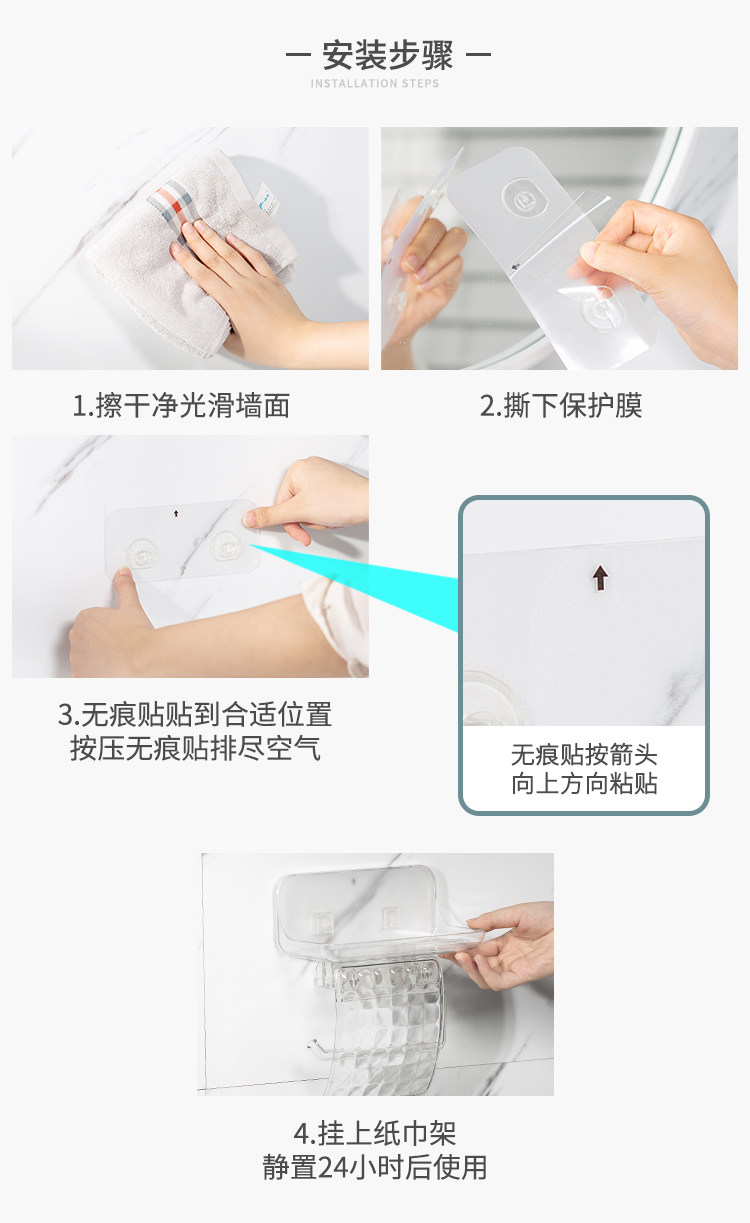 — 安装步骤 —
INSTALLATION STEPS

1.擦干净光滑墙面

2.撕下保护膜

3.无痕贴贴到合适位置
按压无痕贴排尽空气

无痕贴按箭头
向上方向粘贴

4.挂上纸巾架
静置24小时后使用