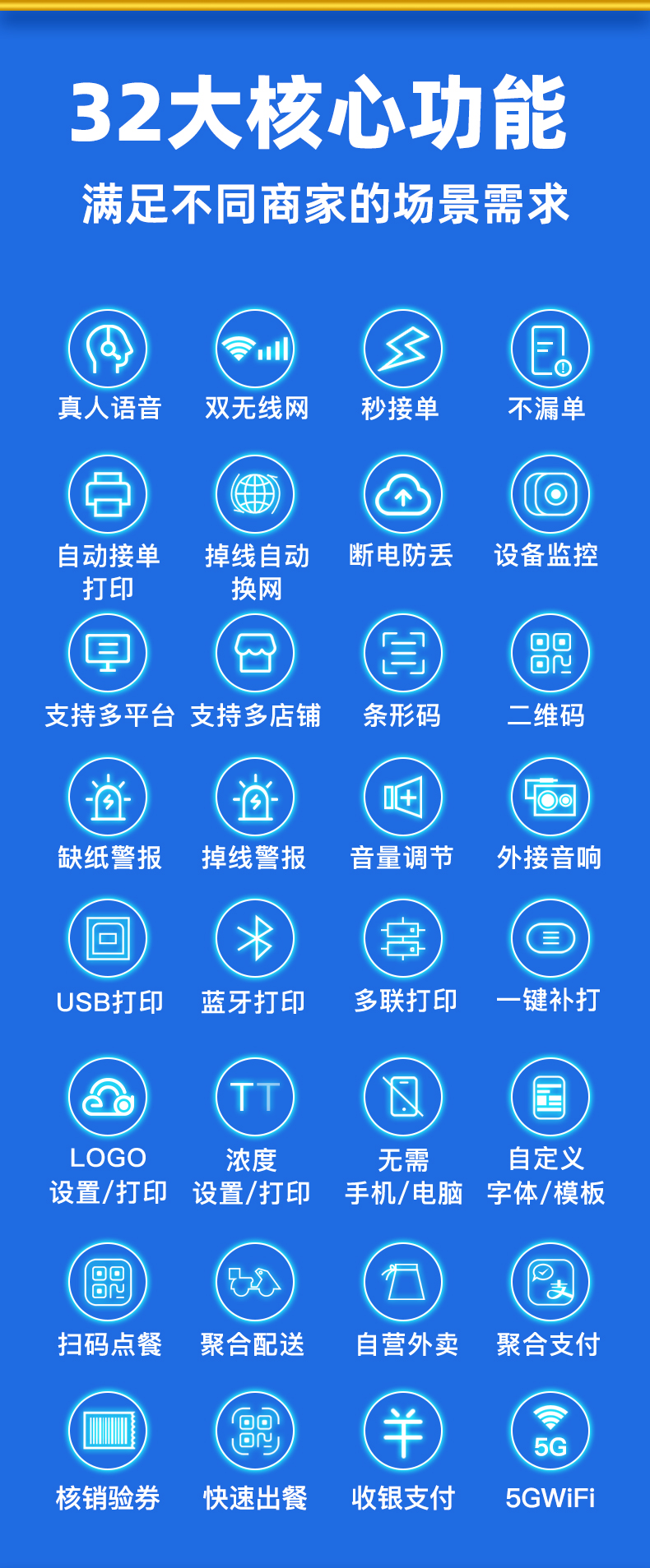 32大核心功能
满足不同商家的场景需求

真人语音

双无线网

秒接单

不漏单

自动接单
打印

掉线自动
换网

断电防丢

设备监控

支持多平台

支持多店铺

条形码

二维码

缺纸警报

掉线警报

音量调节

外接音响

USB打印

蓝牙打印

多联打印

一键补打

LOGO
设置/打印

浓度
设置/打印

无需
手机/电脑

自定义
字体/模板

扫码点餐

聚合配送

自营外卖

聚合支付

核销验券

快速出餐

收银支付

5GWiFi