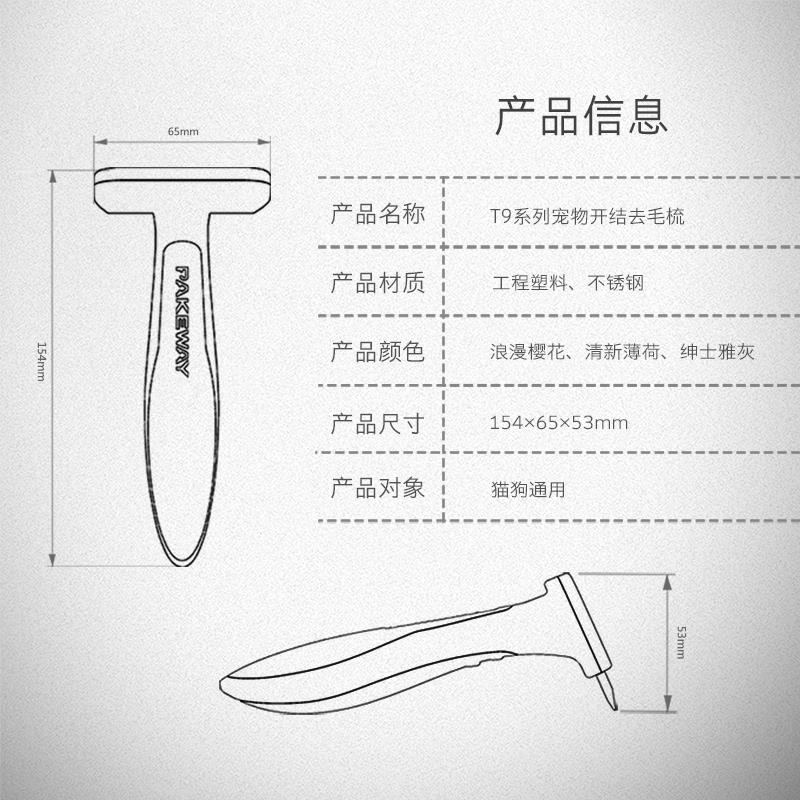 产品信息

65mm

154mm

PAKEWAY

| 产品名称 | T9系列宠物开结去毛梳 |
|---|---|
| 产品材质 | 工程塑料、不锈钢 |
| 产品颜色 | 浪漫樱花、清新薄荷、绅士雅灰 |
| 产品尺寸 | 154×65×53mm |
| 产品对象 | 猫狗通用 |

53mm