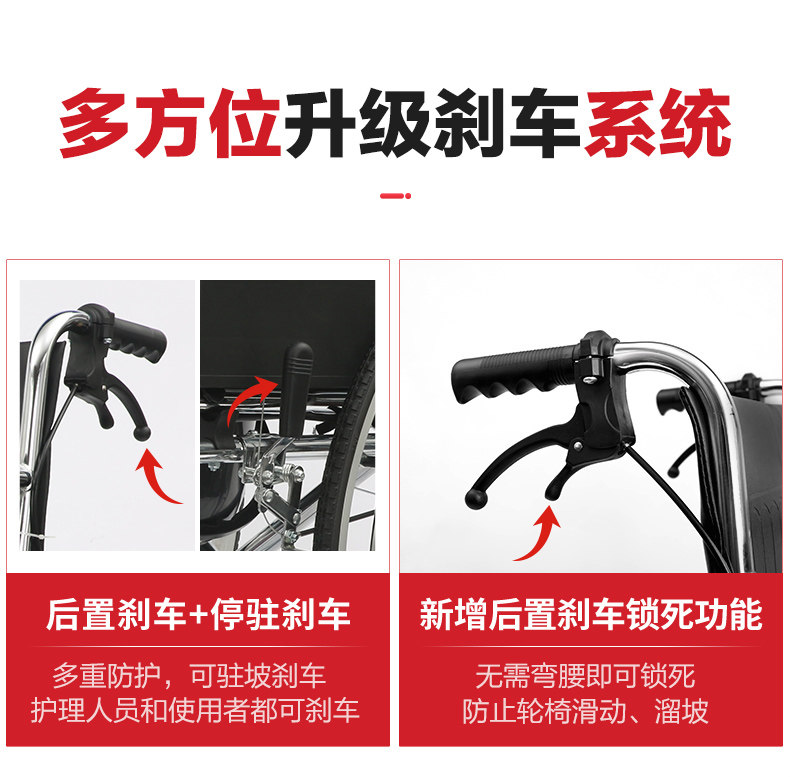 多方位升级刹车系统

后置刹车+停驻刹车

多重防护，可驻坡刹车
护理人员和使用者都可刹车

新增后置刹车锁死功能

无需弯腰即可锁死
防止轮椅滑动、溜坡