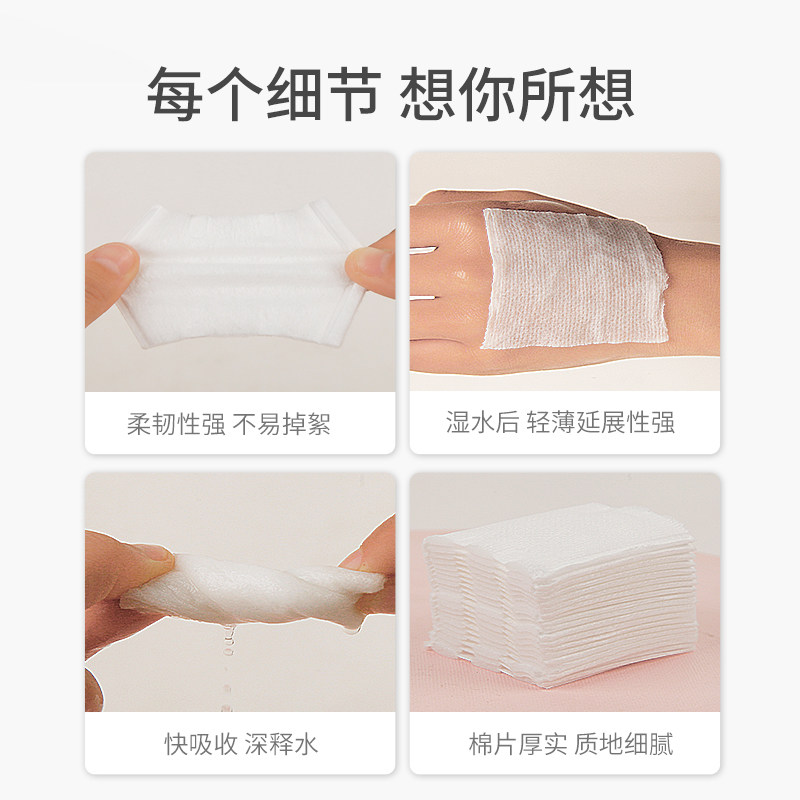 每个细节 想你所想

柔韧性强 不易掉絮

湿水后 轻薄延展性强

快吸收 深释水

棉片厚实 质地细腻