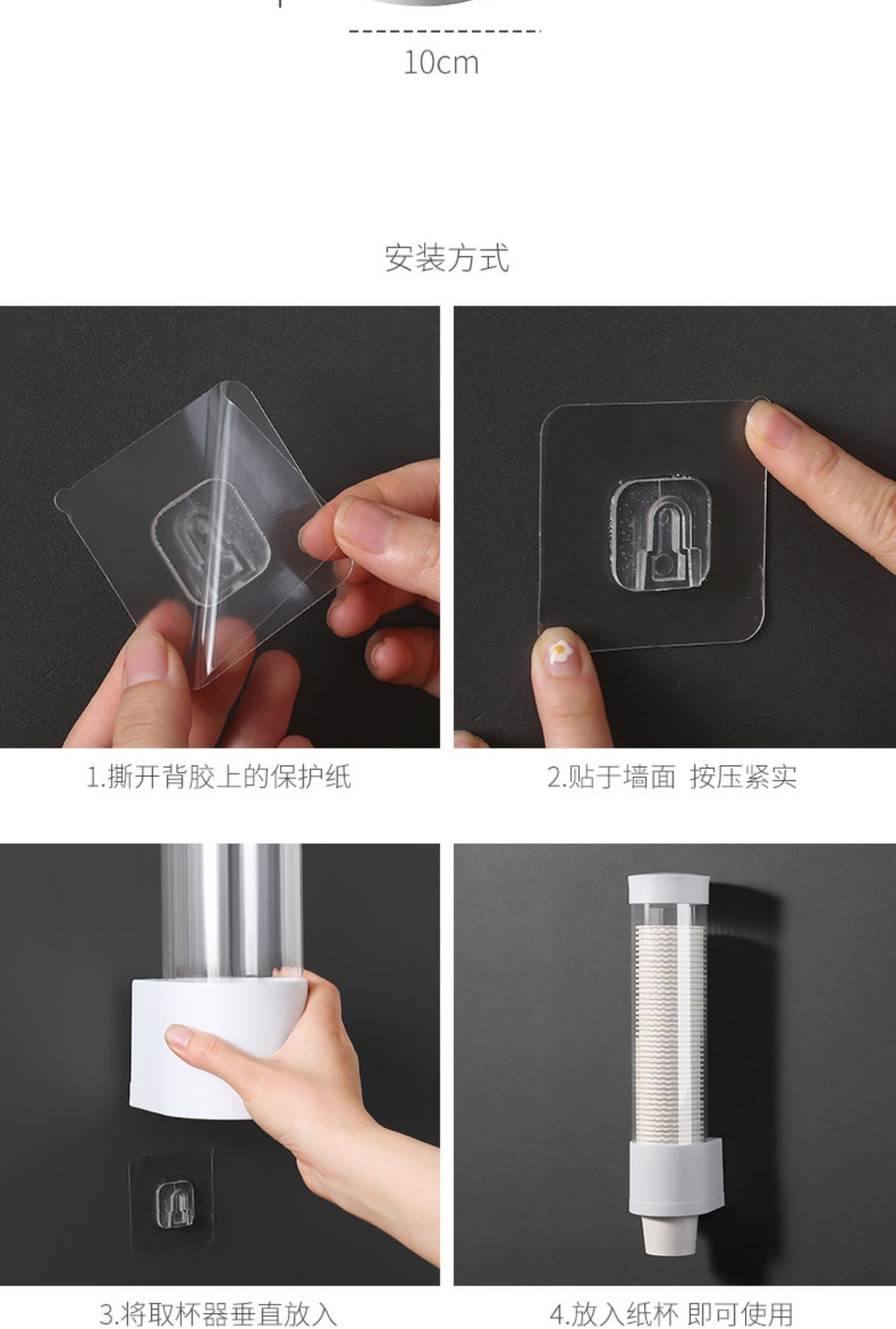 10cm

安装方式

1.撕开背胶上的保护纸

2.贴于墙面 按压紧实

3.将取杯器垂直放入

4.放入纸杯 即可使用