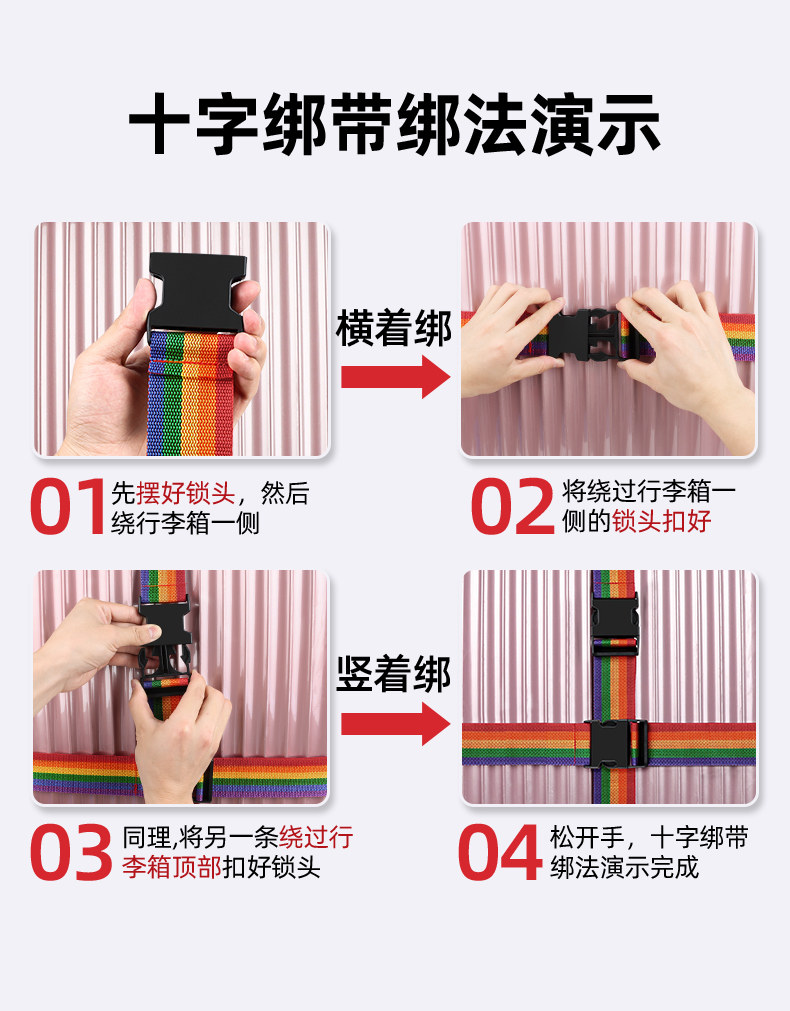 十字绑带绑法演示

横着绑

01 先摆好锁头，然后绕行李箱一侧

02 将绕过行李箱一侧的锁头扣好

竖着绑

03 同理,将另一条绕过行李箱顶部扣好锁头

04 松开手，十字绑带绑法演示完成