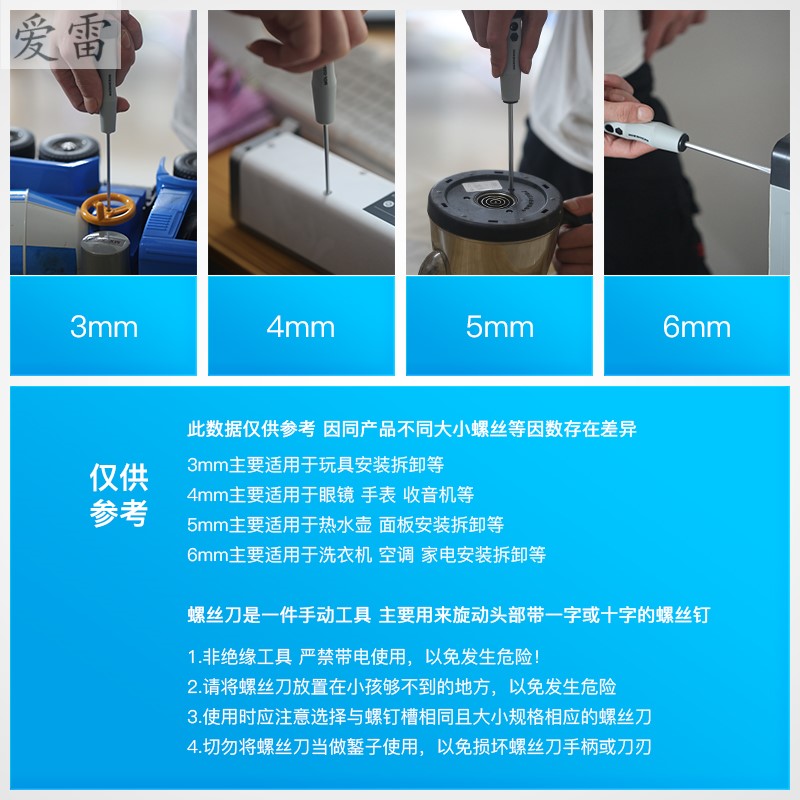 爱雷

3mm

4mm

5mm

6mm

仅供参考

此数据仅供参考 因同产品不同大小螺丝等因数存在差异

3mm主要适用于玩具安装拆卸等

4mm主要适用于眼镜 手表 收音机等

5mm主要适用于热水壶 面板安装拆卸等

6mm主要适用于洗衣机 空调 家电安装拆卸等

螺丝刀是一件手动工具 主要用来旋动头部带一字或十字的螺丝钉

1.非绝缘工具 严禁带电使用，以免发生危险！

2.请将螺丝刀放置在小孩够不到的地方，以免发生危险

3.使用时应注意选择与螺钉槽相同且大小规格相应的螺丝刀

4.切勿将螺丝刀当做錾子使用，以免损坏螺丝刀手柄或刀刃