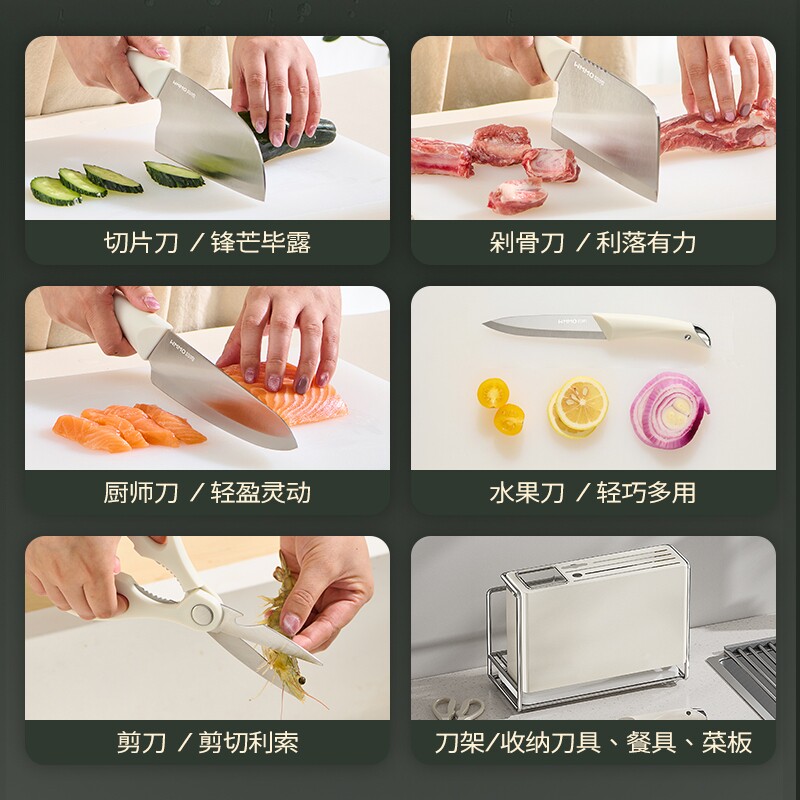 切片刀 / 锋芒毕露

剁骨刀 / 利落有力

厨师刀 / 轻盈灵动

水果刀 / 轻巧多用

剪刀 / 剪切利索

刀架/收纳刀具、餐具、菜板