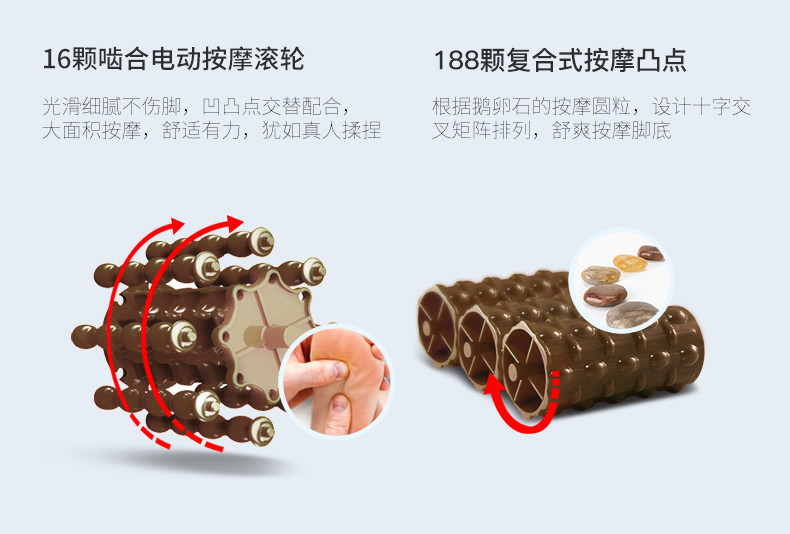 16颗啮合电动按摩滚轮

光滑细腻不伤脚，凹凸点交替配合，大面积按摩，舒适有力，犹如真人揉捏

188颗复合式按摩凸点

根据鹅卵石的按摩圆粒，设计十字交叉矩阵排列，舒爽按摩脚底