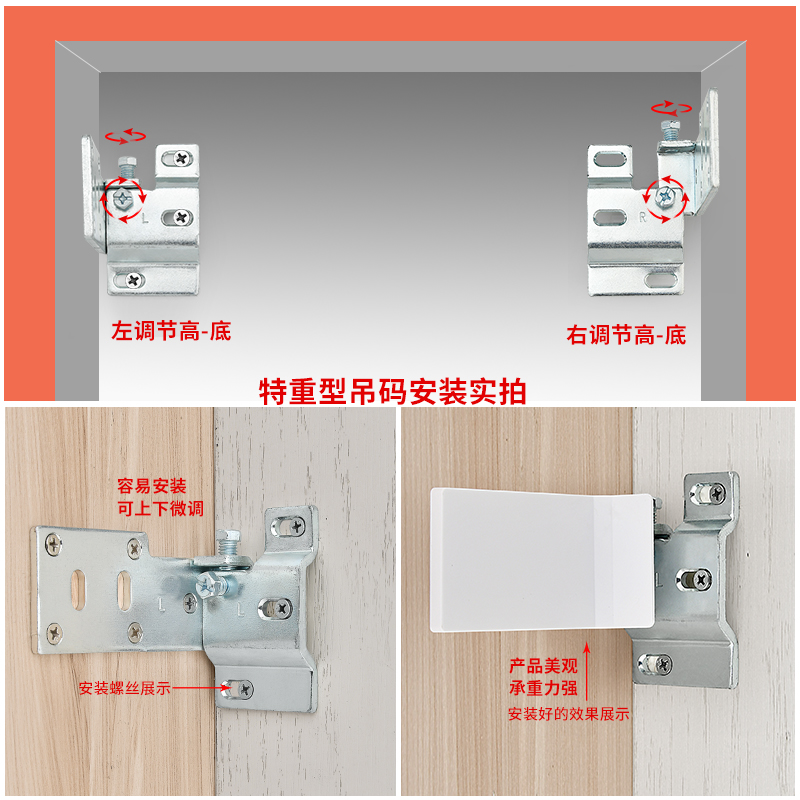 L

R

左调节高-底

右调节高-底

特重型吊码安装实拍

容易安装
可上下微调

L

L

安装螺丝展示

L

产品美观
承重力强

安装好的效果展示