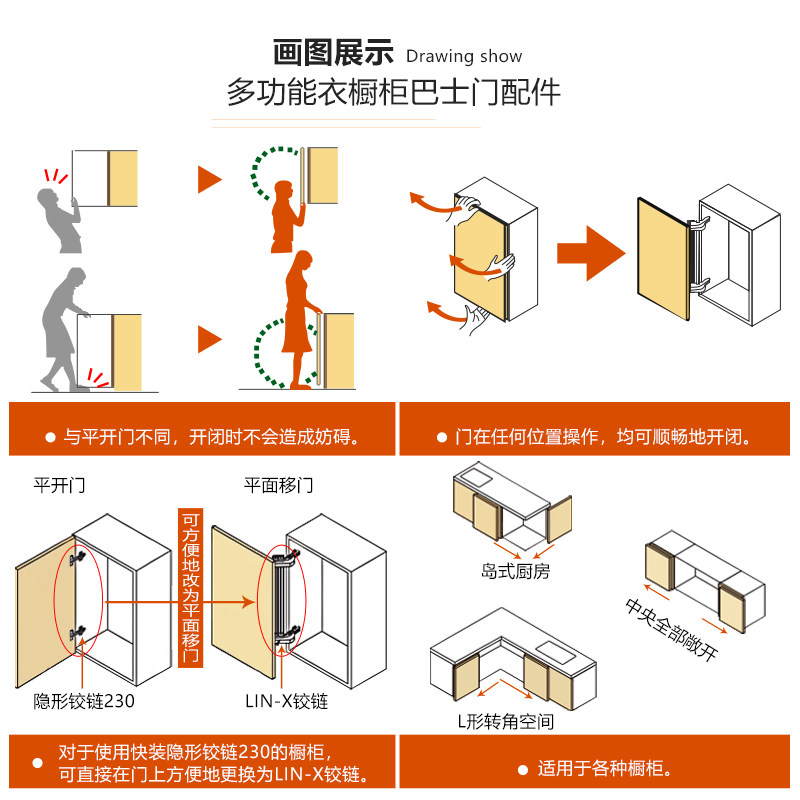 画图展示 Drawing show
多功能衣橱柜巴士门配件

● 与平开门不同，开闭时不会造成妨碍。

● 门在任何位置操作，均可顺畅地开闭。

平开门

平面移门

可方便地改为平面移门

隐形铰链230

LIN-X铰链

岛式厨房

中央全部敞开

L形转角空间

● 对于使用快装隐形铰链230的橱柜，可直接在门上方便地更换为LIN-X铰链。

● 适用于各种橱柜。