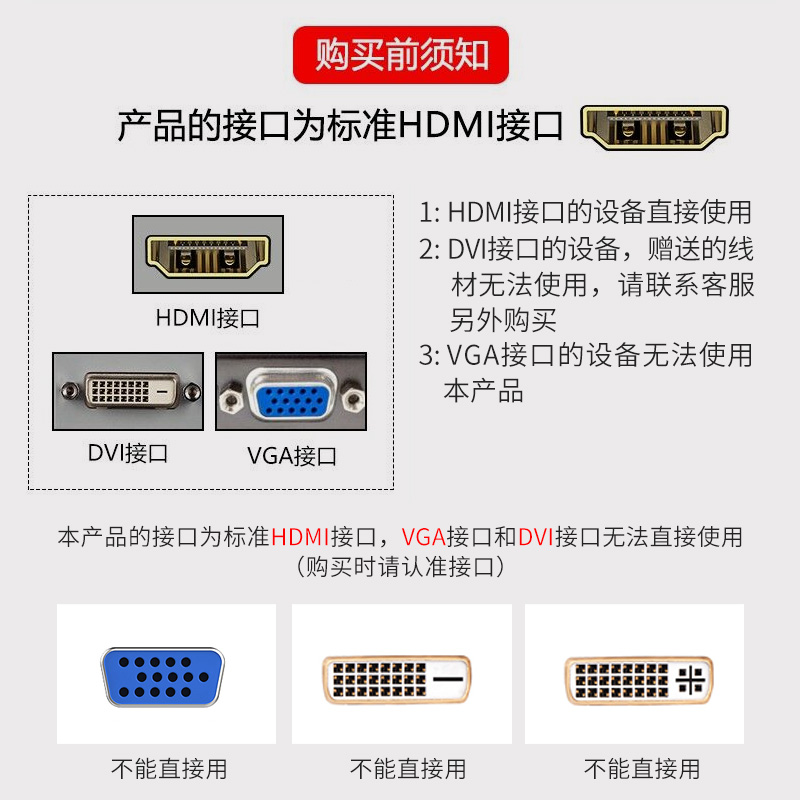 购买前须知

产品的接口为标准HDMI接口

HDMI接口

DVI接口

VGA接口

1: HDMI接口的设备直接使用
2: DVI接口的设备，赠送的线材无法使用，请联系客服另外购买
3: VGA接口的设备无法使用本产品

本产品的接口为标准HDMI接口，VGA接口和DVI接口无法直接使用
（购买时请认准接口）

不能直接用

不能直接用

不能直接用