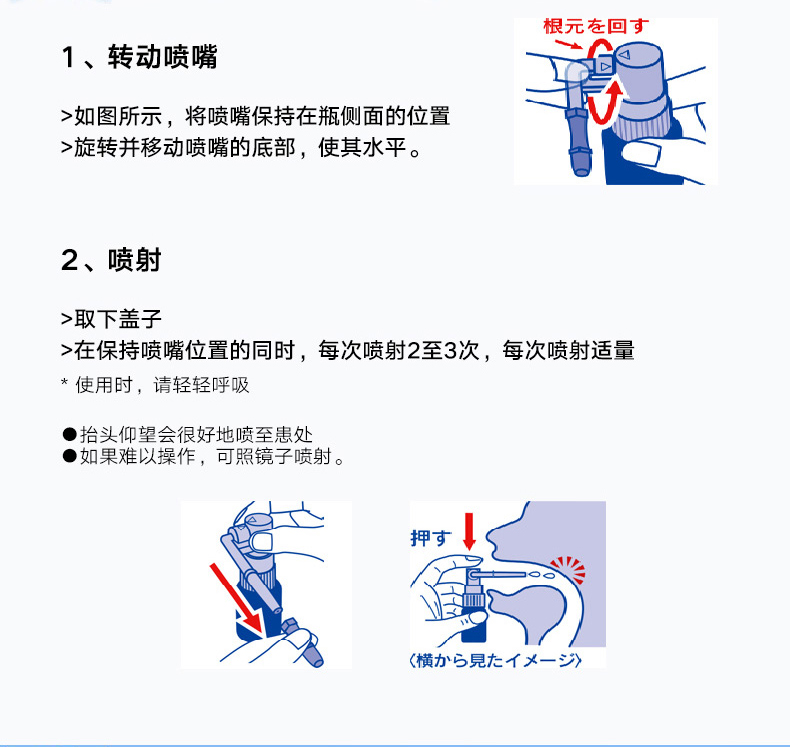 1、转动喷嘴

>如图所示，将喷嘴保持在瓶侧面的位置
>旋转并移动喷嘴的底部，使其水平。

根元を回す

2、喷射

>取下盖子
>在保持喷嘴位置的同时，每次喷射2至3次，每次喷射适量
* 使用时，请轻轻呼吸

●抬头仰望会很好地喷至患处
●如果难以操作，可照镜子喷射。

押す

〈横から見たイメージ〉