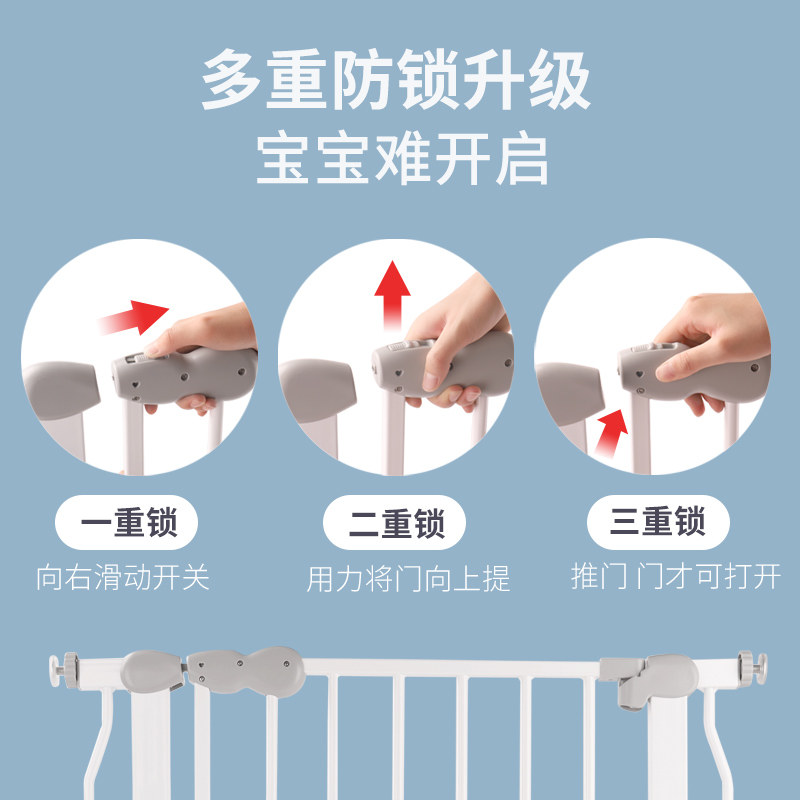 多重防锁升级
宝宝难开启

一重锁
向右滑动开关

二重锁
用力将门向上提

三重锁
推门 门才可打开