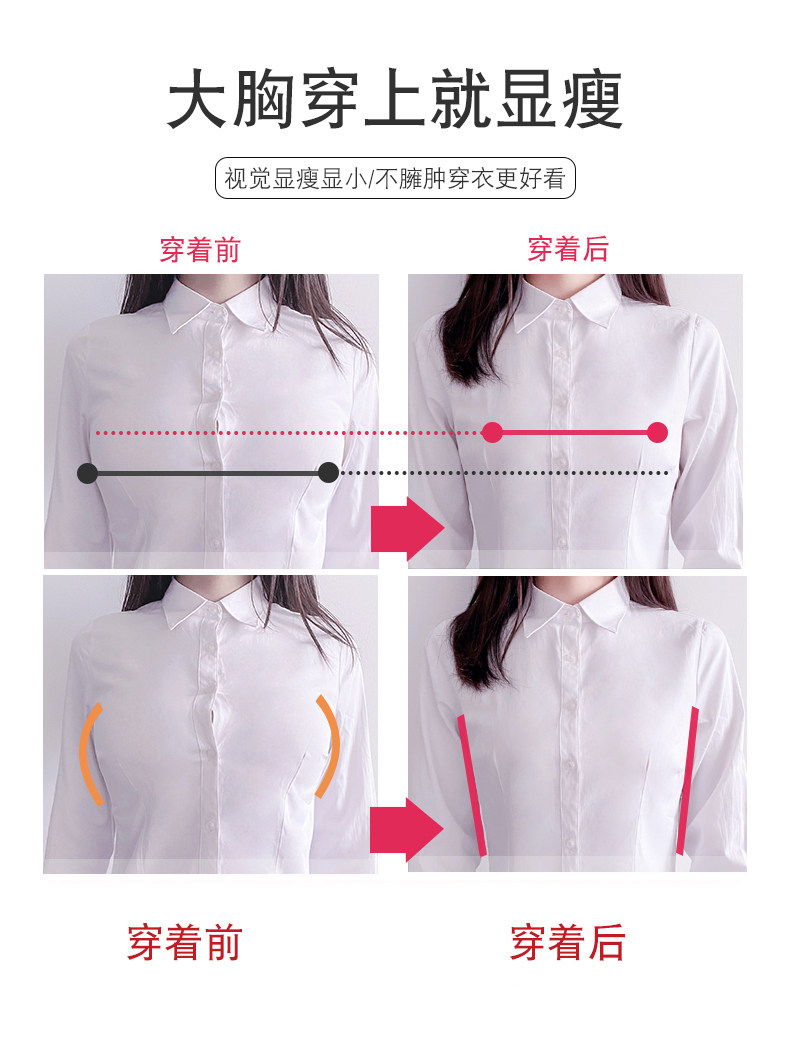 大胸穿上就显瘦

视觉显瘦显小/不臃肿穿衣更好看

穿着前

穿着后

穿着前

穿着后