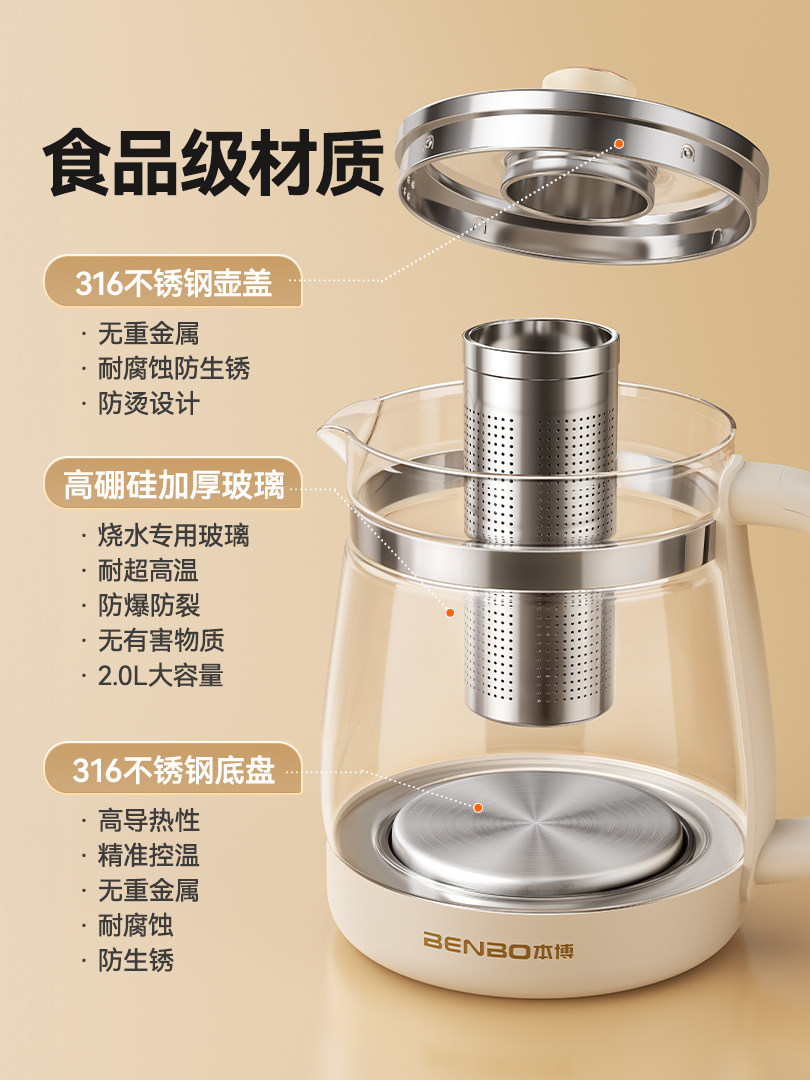 食品级材质

316不锈钢壶盖

· 无重金属
· 耐腐蚀防生锈
· 防烫设计

高硼硅加厚玻璃

· 烧水专用玻璃
· 耐超高温
· 防爆防裂
· 无有害物质
· 2.0L大容量

316不锈钢底盘

· 高导热性
· 精准控温
· 无重金属
· 耐腐蚀
· 防生锈

BENBO本博