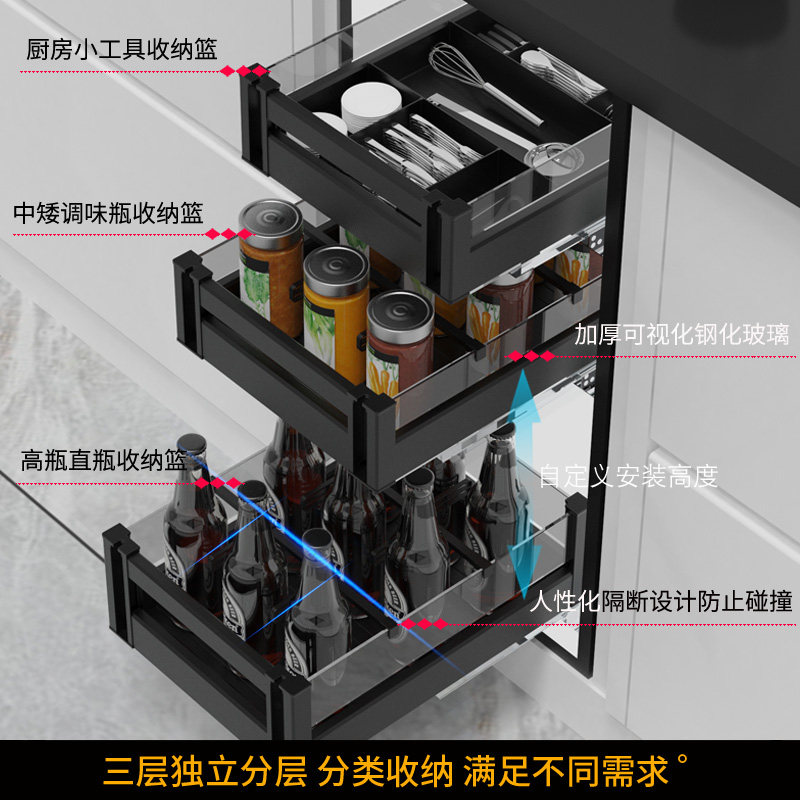 厨房小工具收纳篮

中矮调味瓶收纳篮

加厚可视化钢化玻璃

高瓶直瓶收纳篮

自定义安装高度

人性化隔断设计防止碰撞

三层独立分层 分类收纳 满足不同需求°