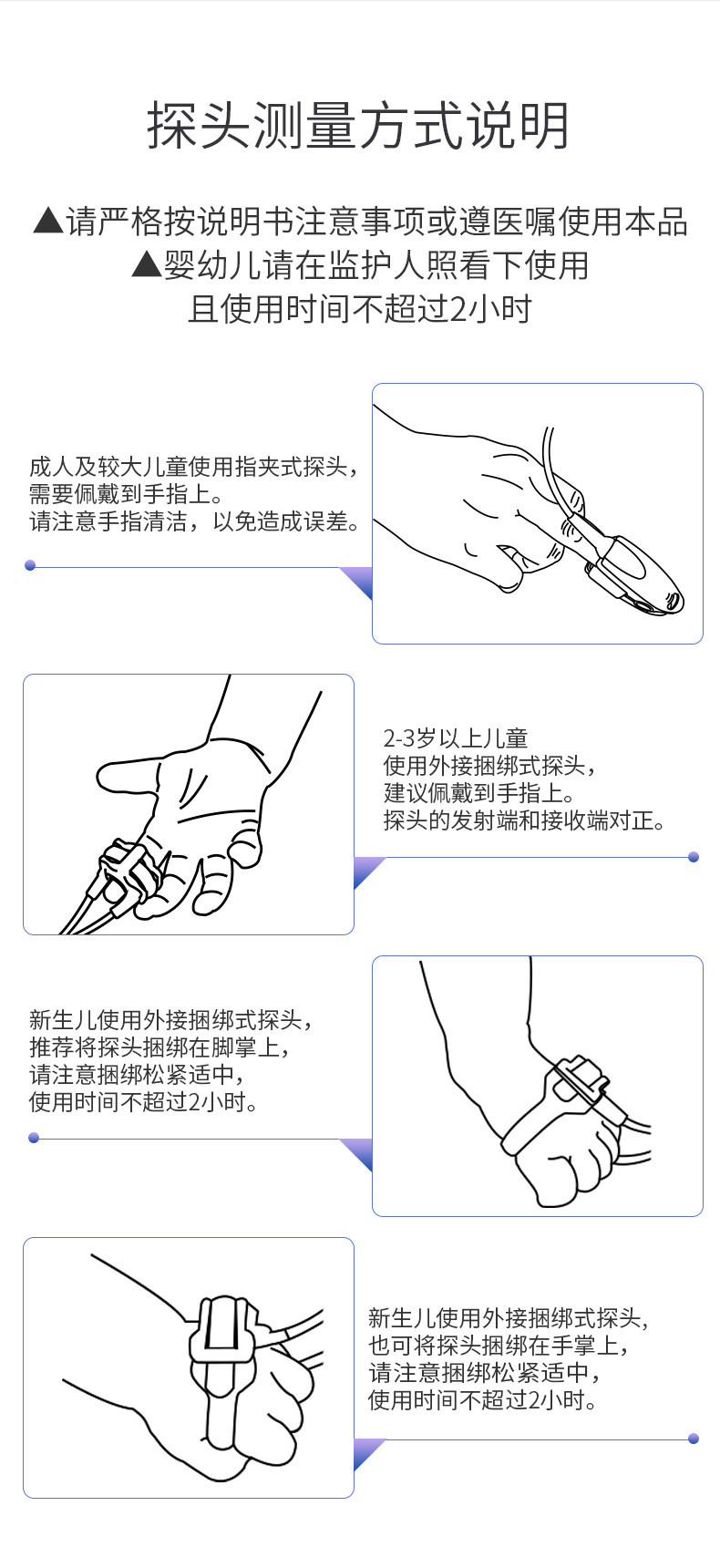 探头测量方式说明

▲请严格按说明书注意事项或遵医嘱使用本品
▲婴幼儿请在监护人照看下使用
且使用时间不超过2小时

成人及较大儿童使用指夹式探头，
需要佩戴到手指上。
请注意手指清洁，以免造成误差。

2-3岁以上儿童
使用外接捆绑式探头，
建议佩戴到手指上。
探头的发射端和接收端对正。

新生儿使用外接捆绑式探头，
推荐将探头捆绑在脚掌上，
请注意捆绑松紧适中，
使用时间不超过2小时。

新生儿使用外接捆绑式探头，
也可将探头捆绑在手掌上，
请注意捆绑松紧适中，
使用时间不超过2小时。