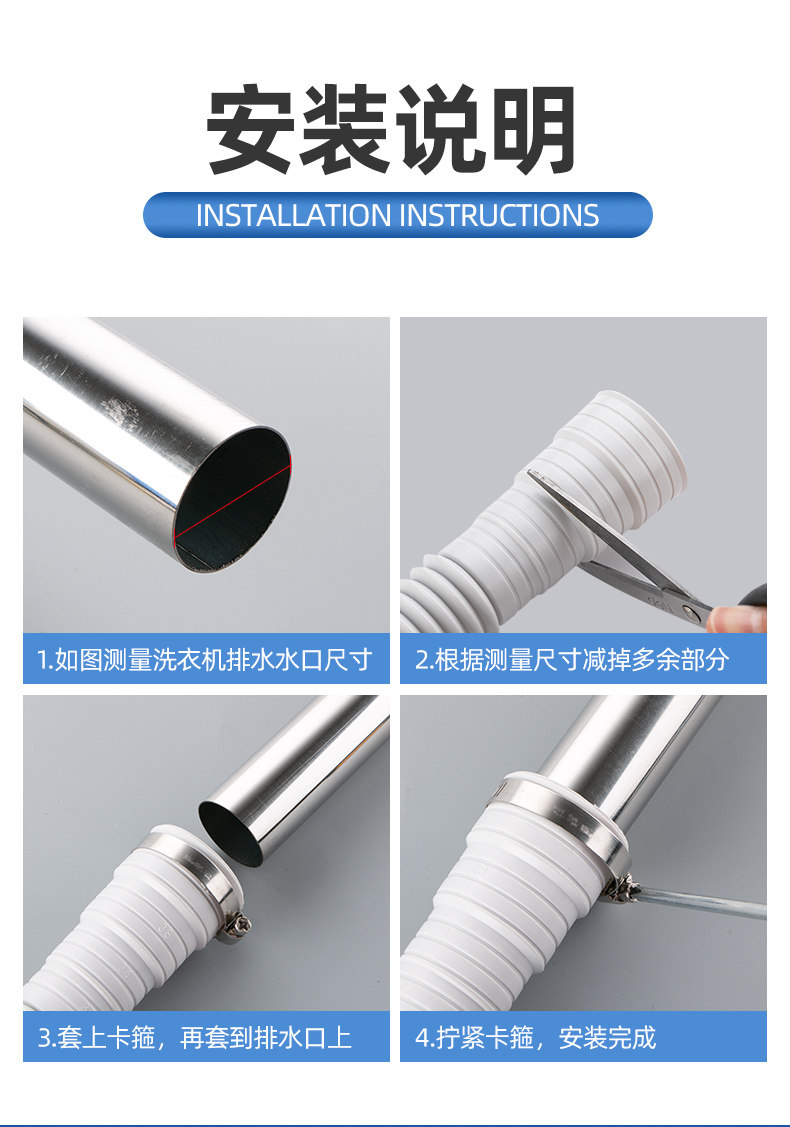 安装说明

INSTALLATION INSTRUCTIONS

1.如图测量洗衣机排水水口尺寸

2.根据测量尺寸减掉多余部分

3.套上卡箍，再套到排水口上

4.拧紧卡箍，安装完成