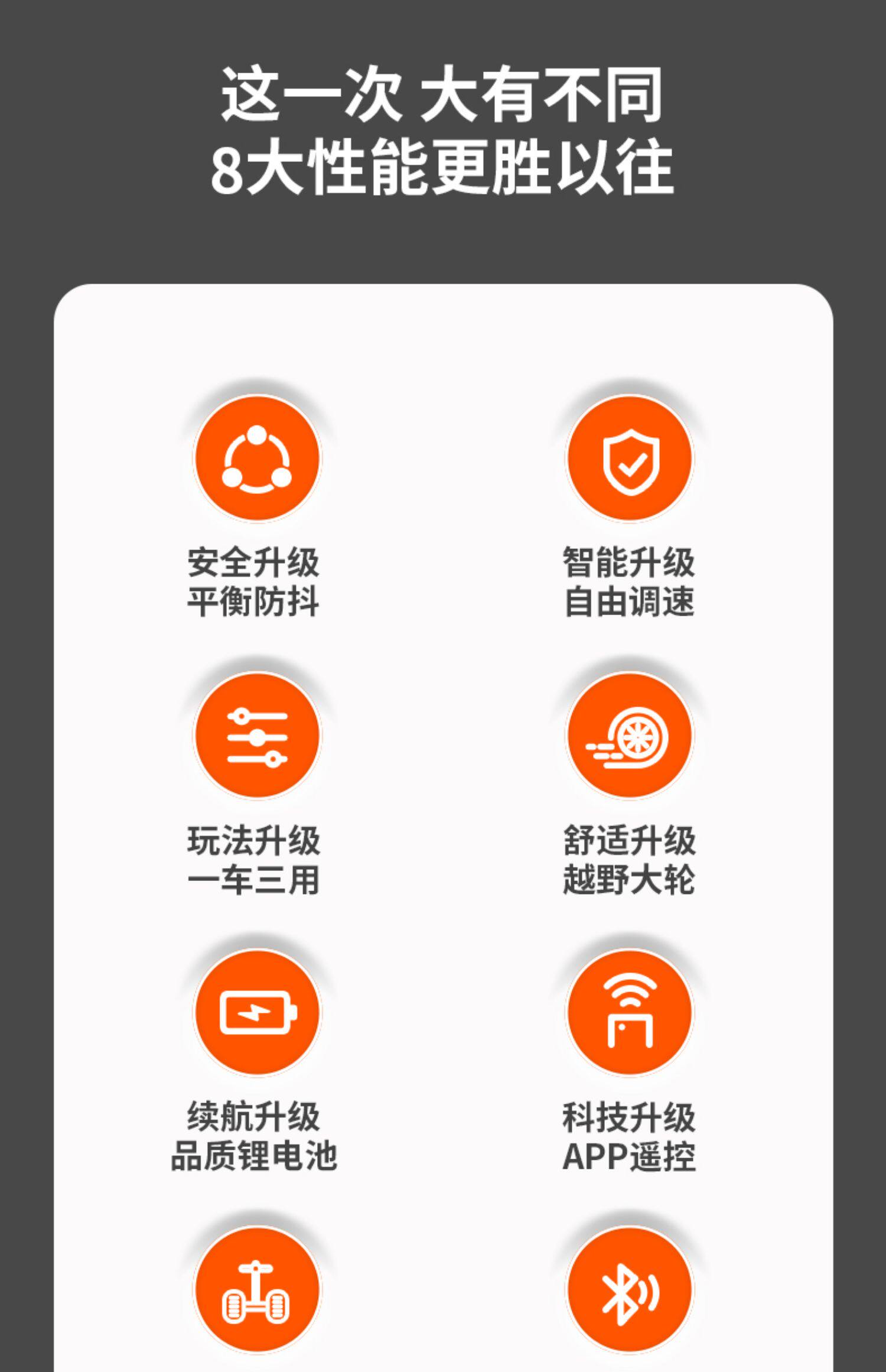 这一次 大有不同
8大性能更胜以往

安全升级
平衡防抖

智能升级
自由调速

玩法升级
一车三用

舒适升级
越野大轮

续航升级
品质锂电池

科技升级
APP遥控