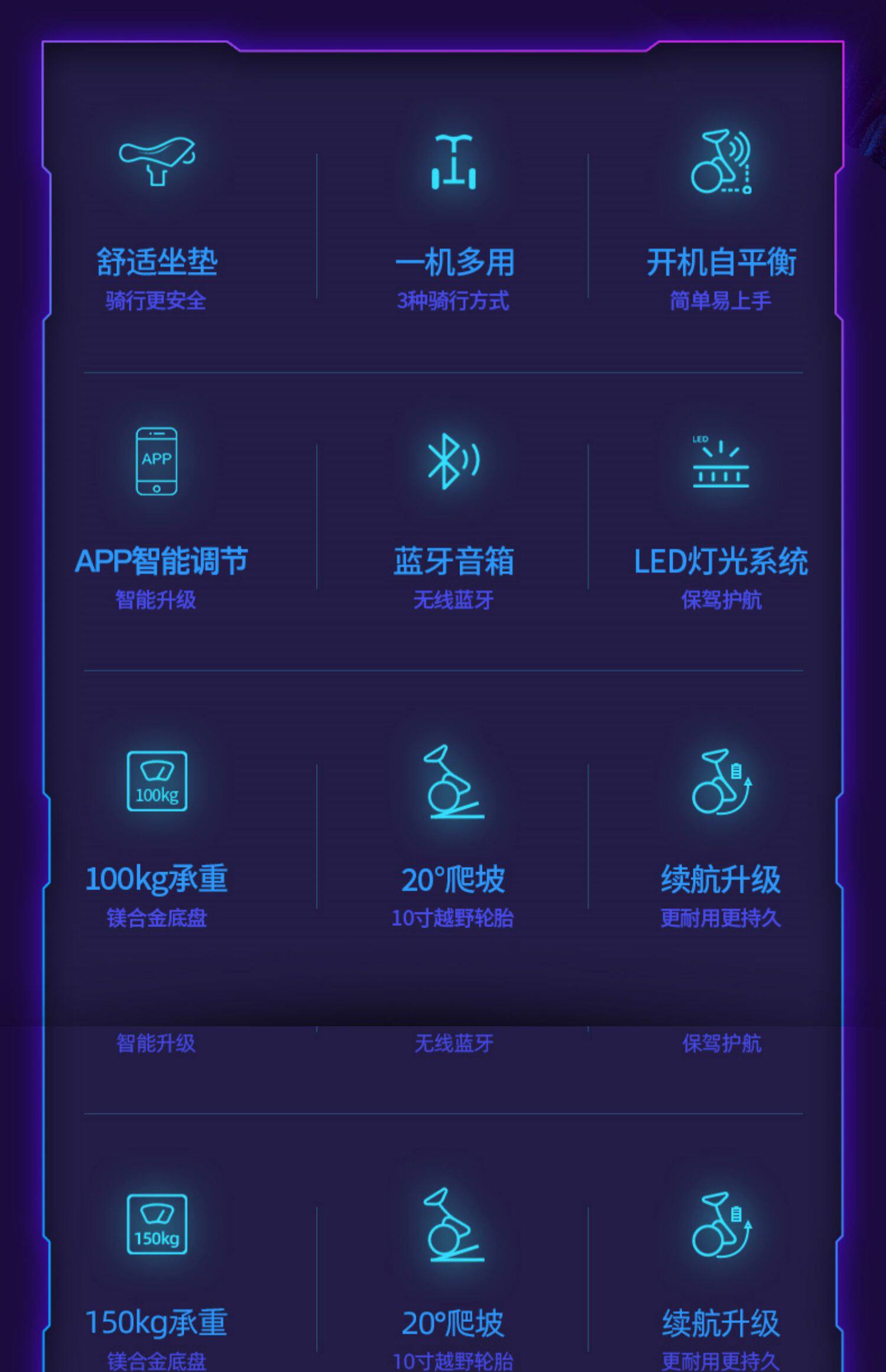 舒适坐垫
骑行更安全

一机多用
3种骑行方式

开机自平衡
简单易上手

APP

APP智能调节
智能升级

蓝牙音箱
无线蓝牙

LED

LED灯光系统
保驾护航

100kg

100kg承重
镁合金底盘

20°爬坡
10寸越野轮胎

续航升级
更耐用更持久

智能升级

无线蓝牙

保驾护航

150kg

150kg承重
镁合金底盘

20°爬坡
10寸越野轮胎

续航升级
更耐用更持久