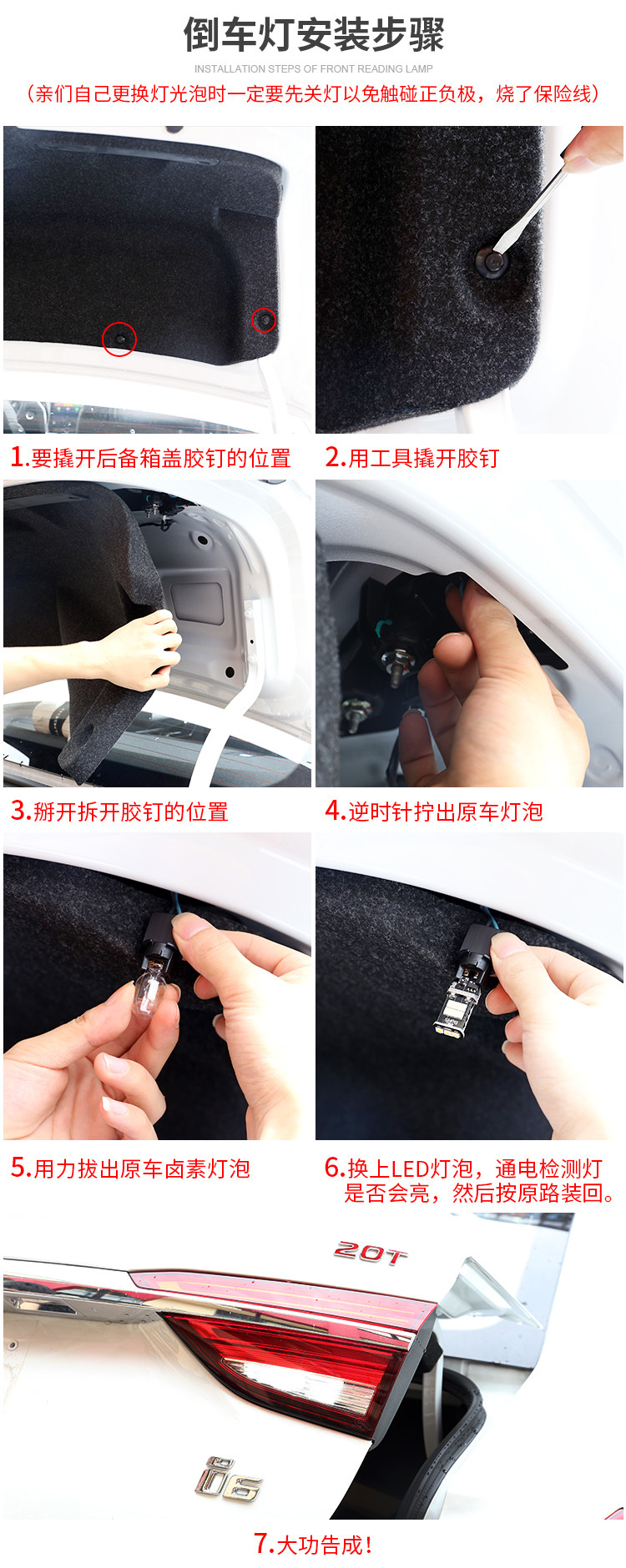 倒车灯安装步骤

INSTALLATION STEPS OF FRONT READING LAMP

（亲们自己更换灯光泡时一定要先关灯以免触碰正负极，烧了保险线）

1.要撬开后备箱盖胶钉的位置

2.用工具撬开胶钉

3.掰开拆开胶钉的位置

4.逆时针拧出原车灯泡

5.用力拔出原车卤素灯泡

6.换上LED灯泡，通电检测灯是否会亮，然后按原路装回。

20T

i6

7.大功告成！