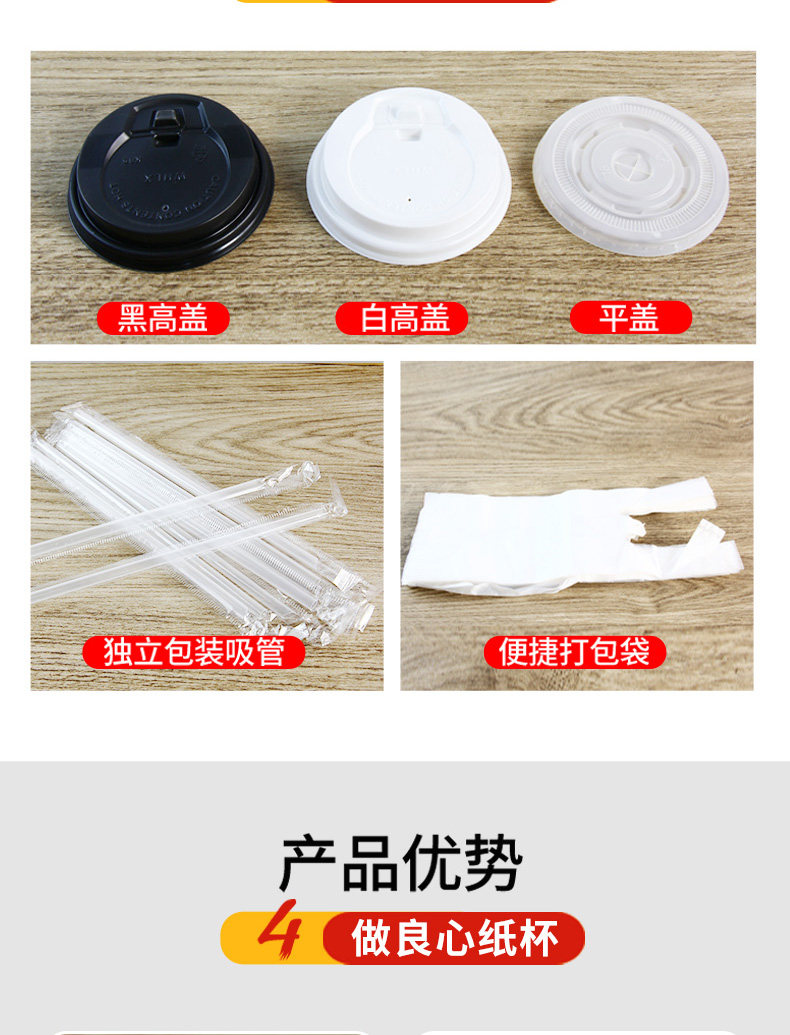 黑高盖

白高盖

平盖

独立包装吸管

便捷打包袋

产品优势

4 做良心纸杯