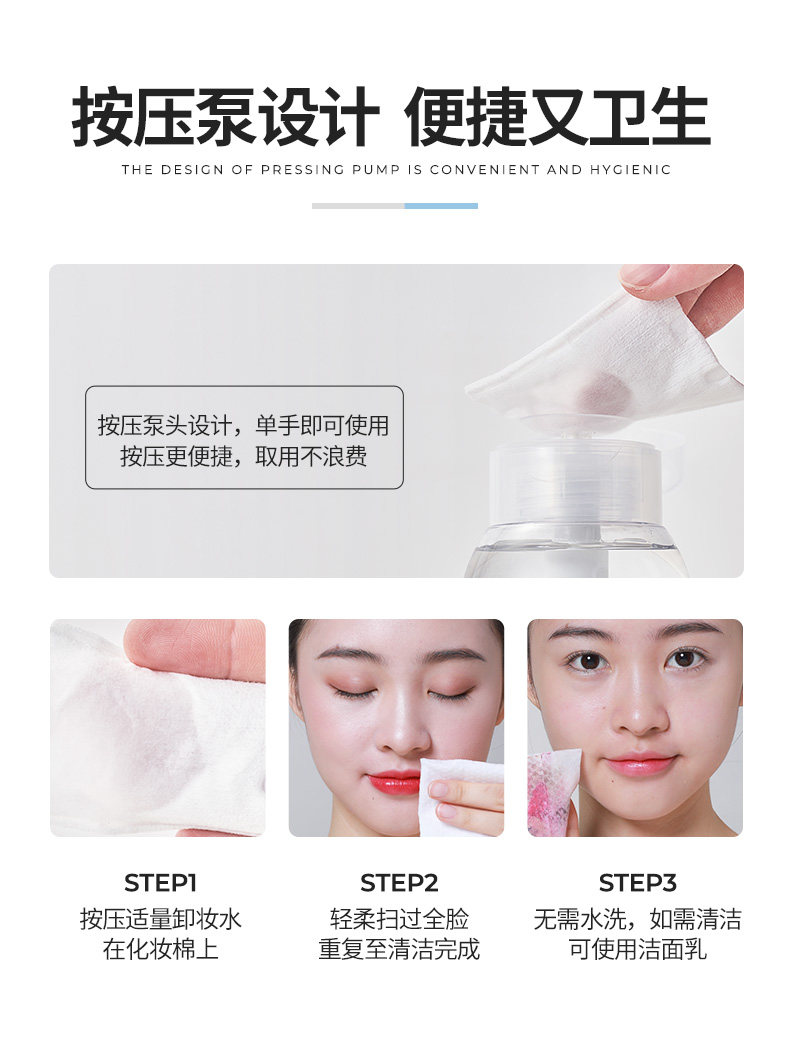 按压泵设计 便捷又卫生

THE DESIGN OF PRESSING PUMP IS CONVENIENT AND HYGIENIC

按压泵头设计，单手即可使用
按压更便捷，取用不浪费

STEP1
按压适量卸妆水
在化妆棉上

STEP2
轻柔扫过全脸
重复至清洁完成

STEP3
无需水洗，如需清洁
可使用洁面乳