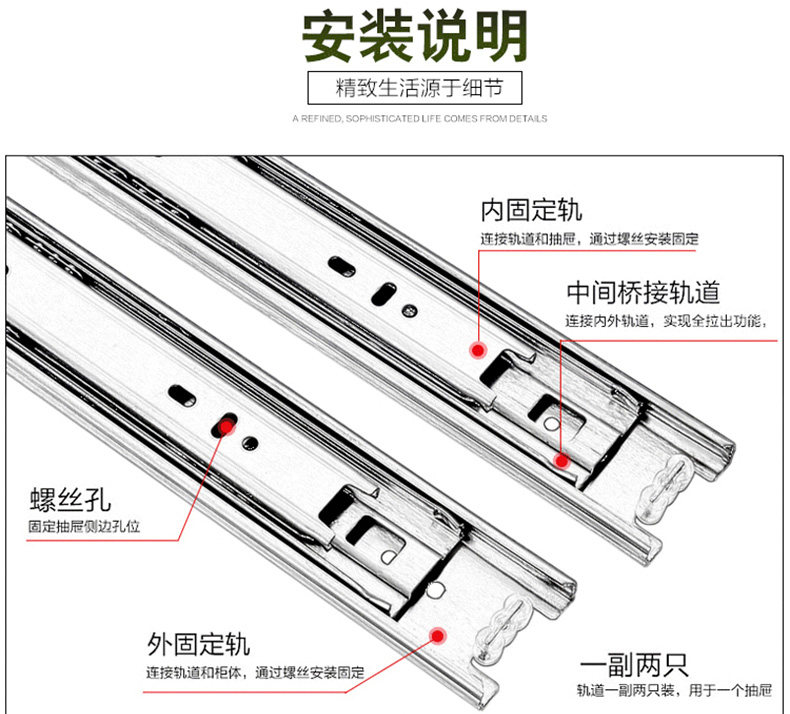 安装说明

精致生活源于细节

A REFINED, SOPHISTICATED LIFE COMES FROM DETAILS

内固定轨

连接轨道和抽屉，通过螺丝安装固定

中间桥接轨道

连接内外轨道，实现全拉出功能，

螺丝孔

固定抽屉侧边孔位

外固定轨

连接轨道和柜体，通过螺丝安装固定

一副两只

轨道一副两只装，用于一个抽屉