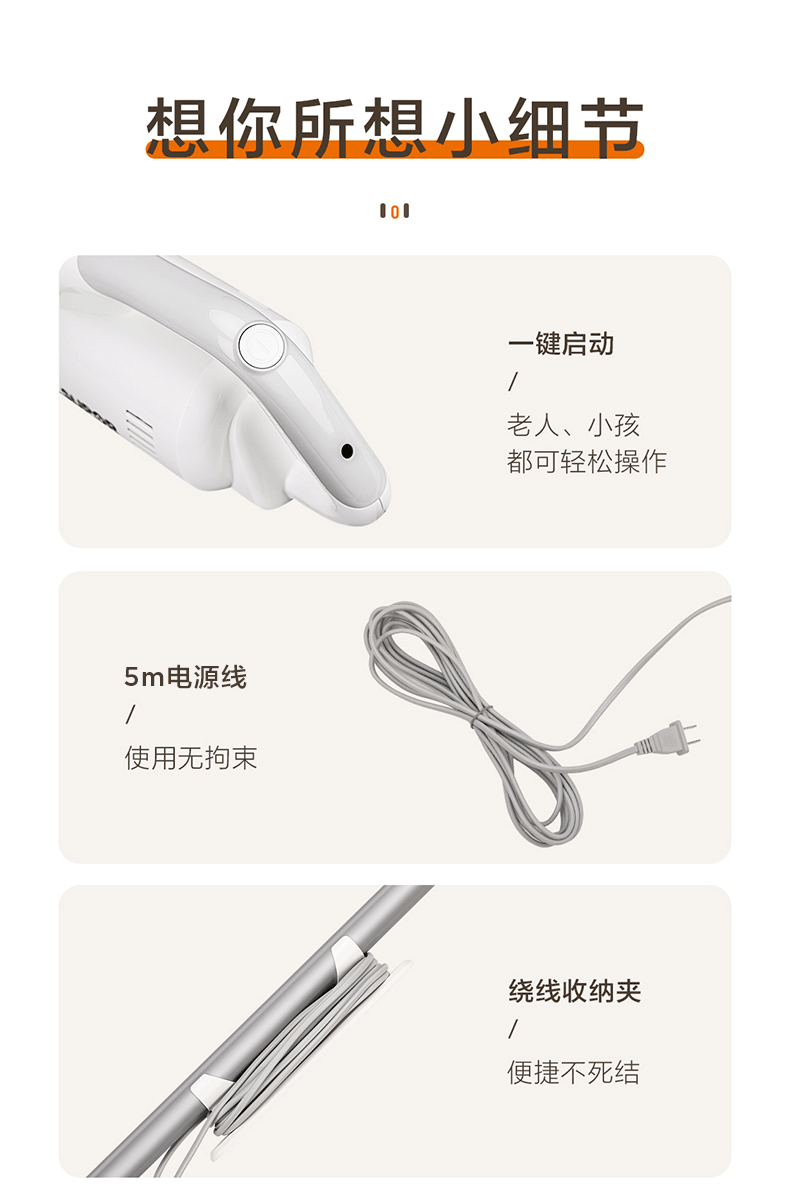 想你所想小细节

一键启动
/
老人、小孩
都可轻松操作

5m电源线
/
使用无拘束

绕线收纳夹
/
便捷不死结