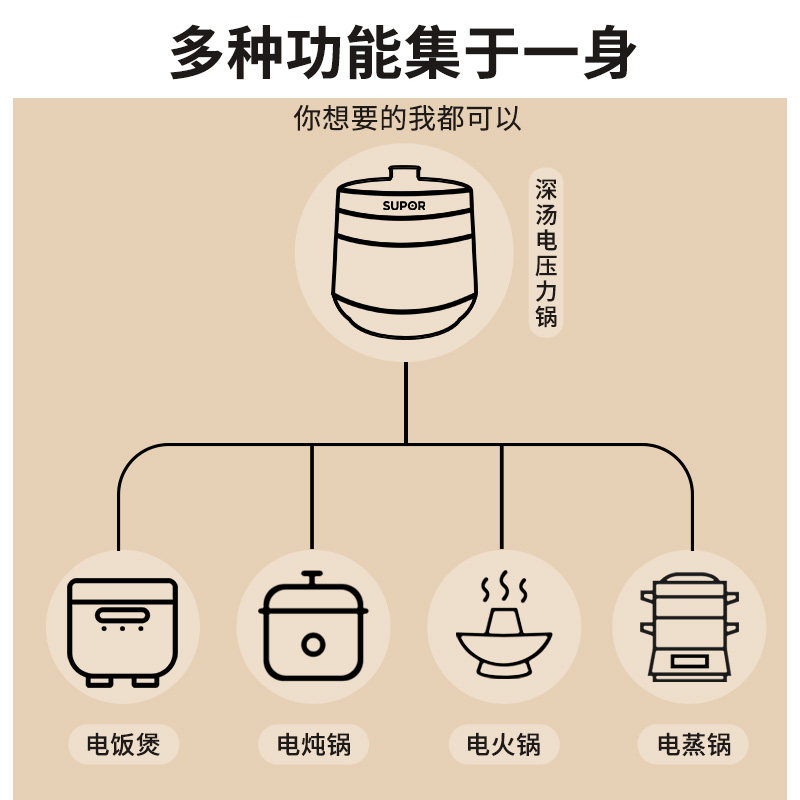 多种功能集于一身

你想要的我都可以

SUPOR

深汤电压力锅

电饭煲

电炖锅

电火锅

电蒸锅