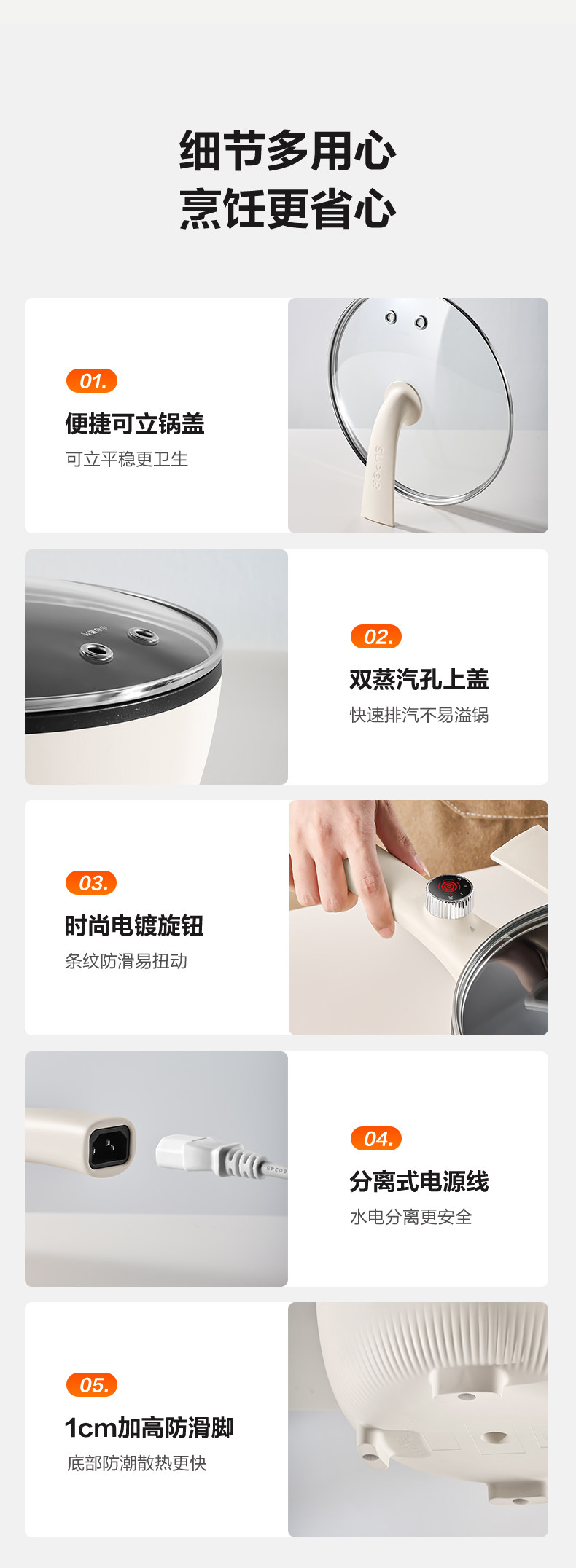 细节多用心
烹饪更省心

01.
便捷可立锅盖
可立平稳更卫生

SUPOR

02.
双蒸汽孔上盖
快速排汽不易溢锅

03.
时尚电镀旋钮
条纹防滑易扭动

04.
分离式电源线
水电分离更安全

05.
1cm加高防滑脚
底部防潮散热更快