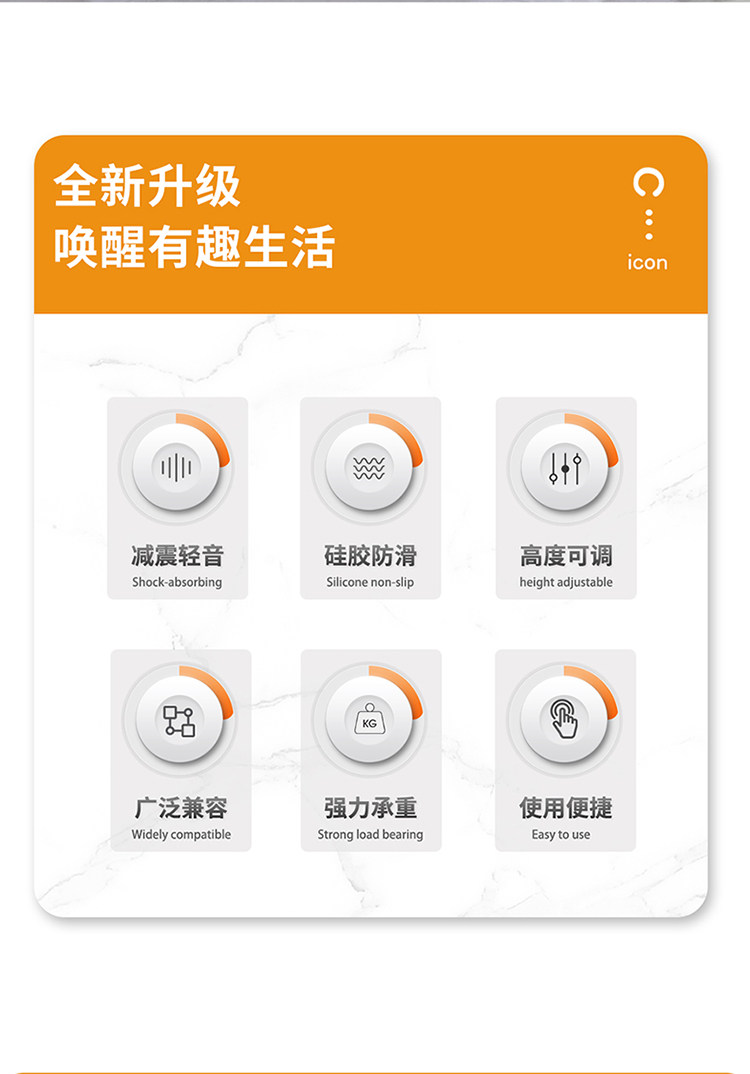 全新升级
唤醒有趣生活

icon

减震轻音
Shock-absorbing

硅胶防滑
Silicone non-slip

高度可调
height adjustable

KG

广泛兼容
Widely compatible

强力承重
Strong load bearing

使用便捷
Easy to use