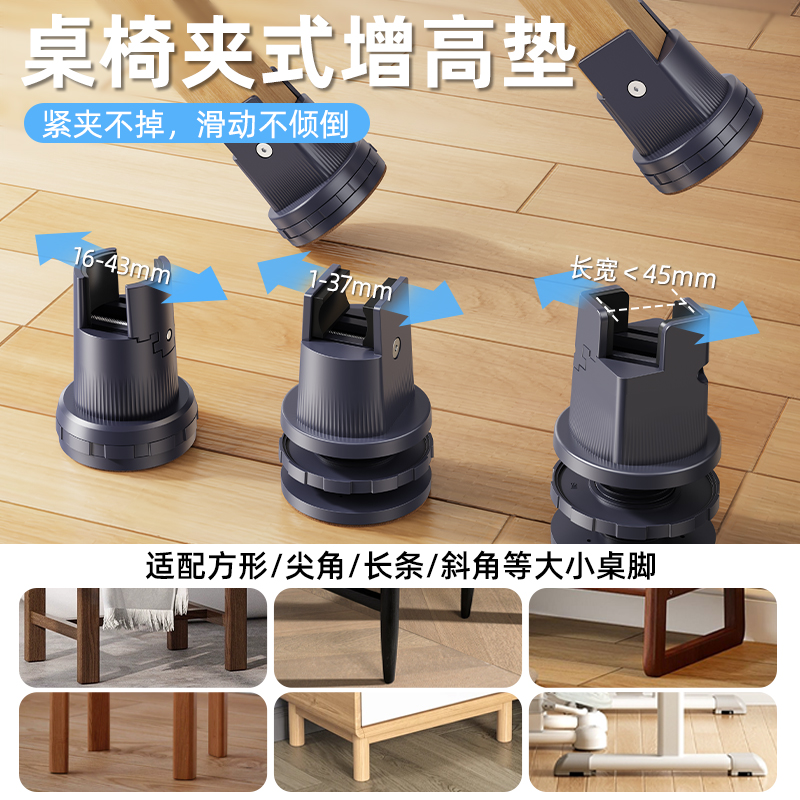 桌椅夹式增高垫

紧夹不掉，滑动不倾倒

16-43mm

1-37mm

长宽＜45mm

适配方形/尖角/长条/斜角等大小桌脚