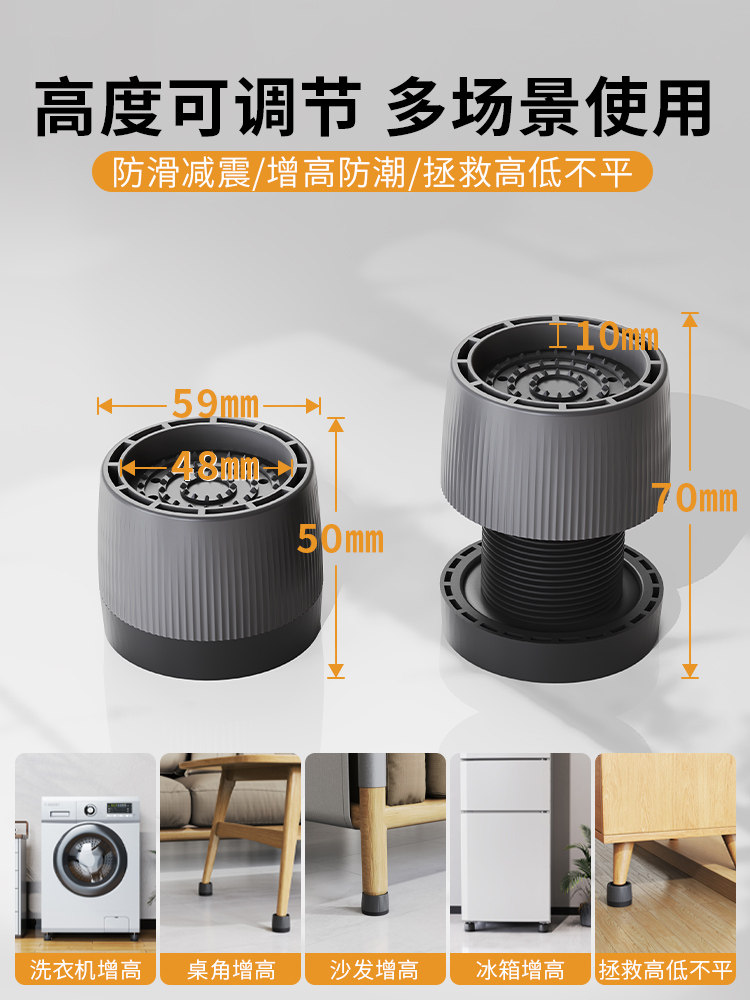 高度可调节 多场景使用

防滑减震/增高防潮/拯救高低不平

59mm

48mm

50mm

10mm

70mm

洗衣机增高

桌角增高

沙发增高

冰箱增高

拯救高低不平