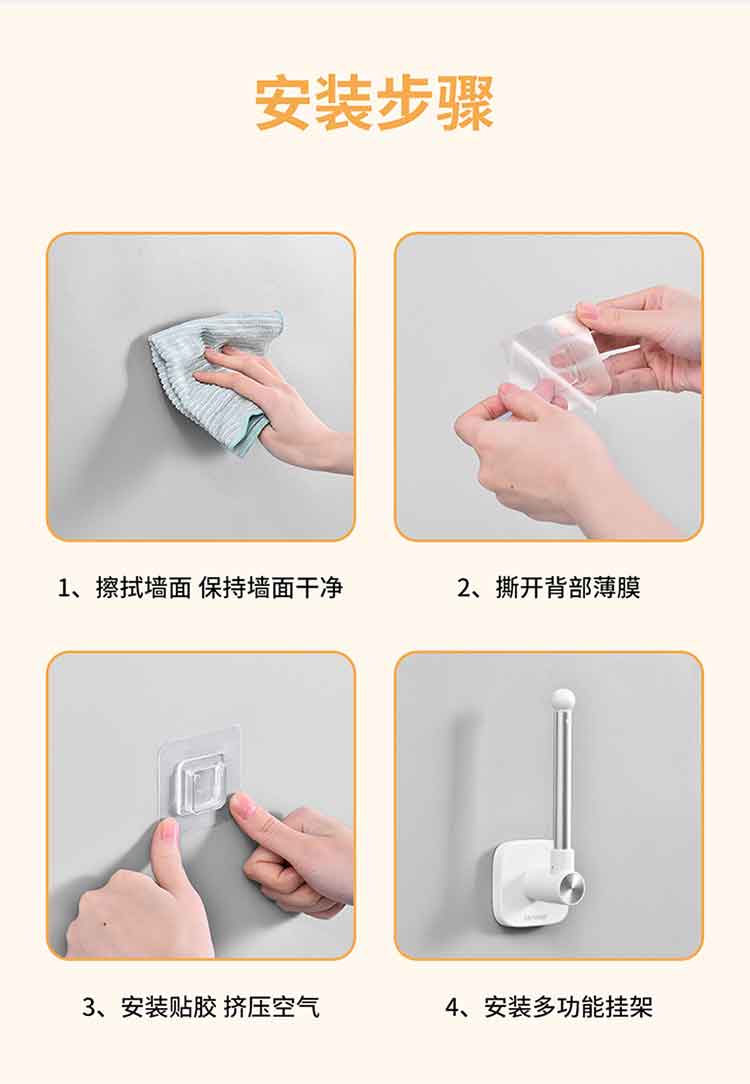 安装步骤

1、擦拭墙面 保持墙面干净

2、撕开背部薄膜

3、安装贴胶 挤压空气

4、安装多功能挂架