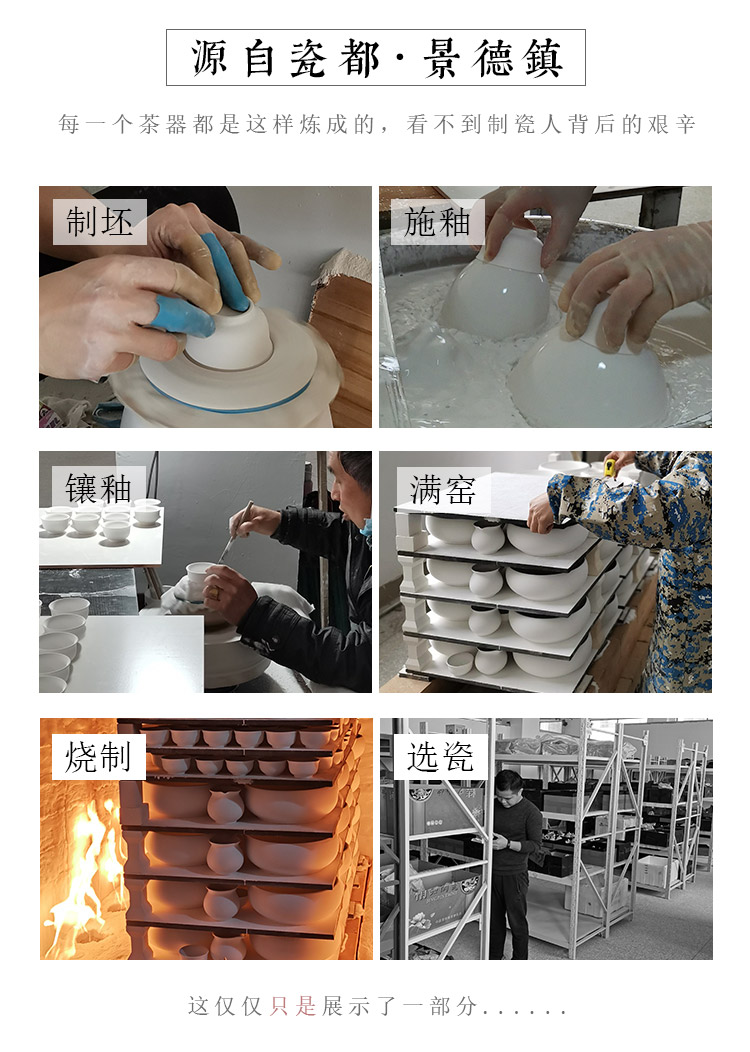 源自瓷都·景德镇

每一个茶器都是这样炼成的，看不到制瓷人背后的艰辛

制坯

施釉

镶釉

满窑

烧制

选瓷

这仅仅只是展示了一部分......