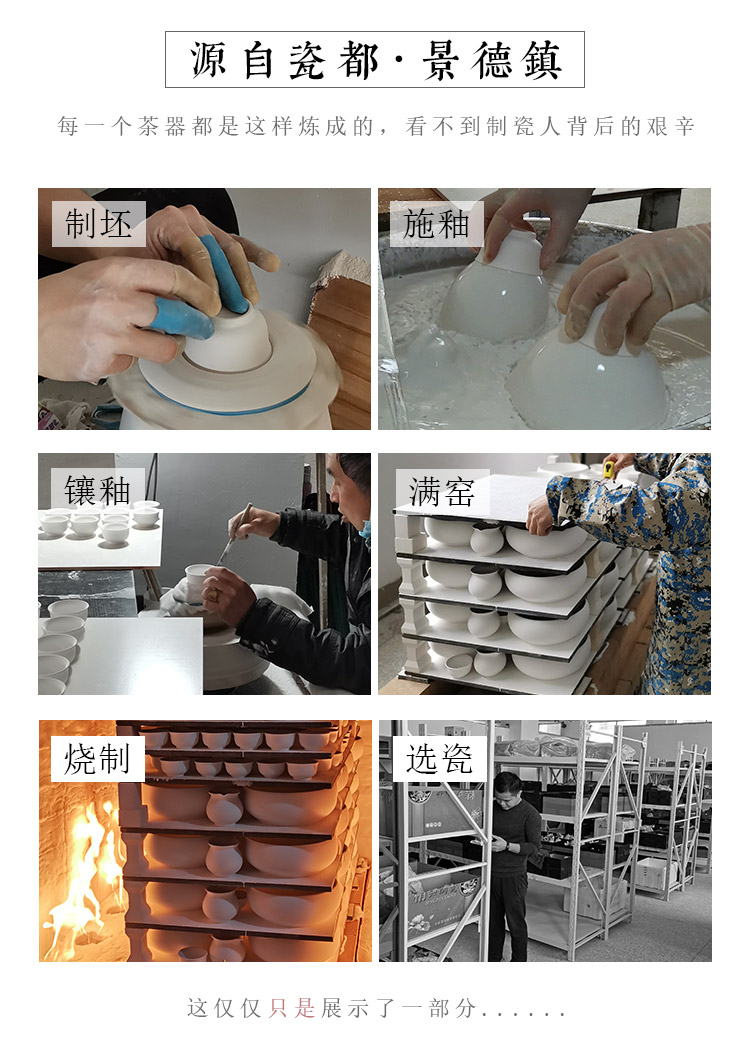 源自瓷都·景德镇

每一个茶器都是这样炼成的，看不到制瓷人背后的艰辛

制坯

施釉

镶釉

满窑

烧制

选瓷

这仅仅只是展示了一部分......