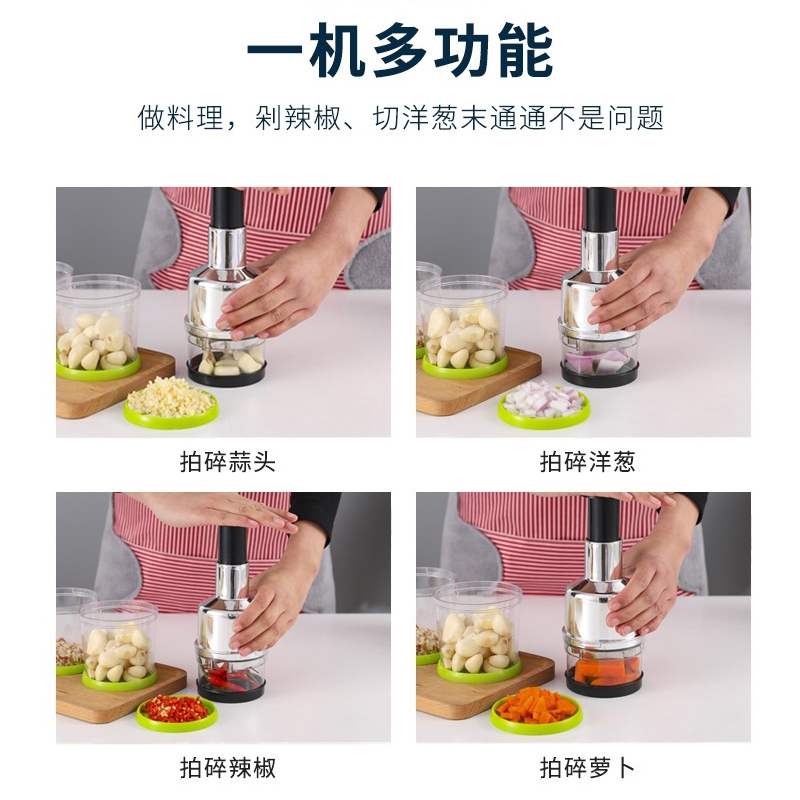 一机多功能

做料理，剁辣椒、切洋葱末通通不是问题

拍碎蒜头

拍碎洋葱

拍碎辣椒

拍碎萝卜