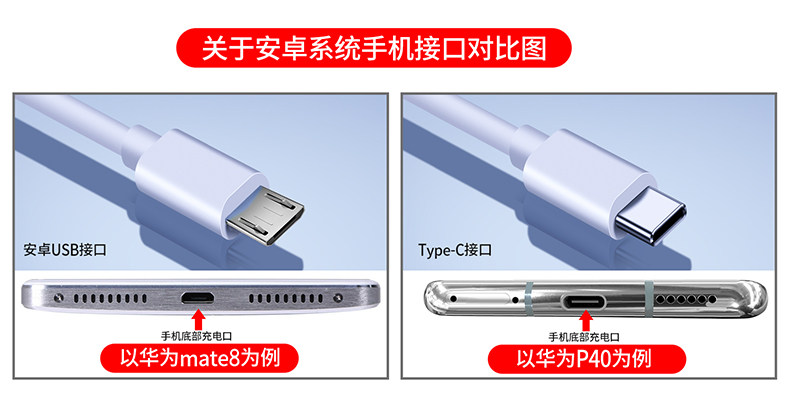 关于安卓系统手机接口对比图

安卓USB接口

手机底部充电口

以华为mate8为例

Type-C接口

手机底部充电口

以华为P40为例