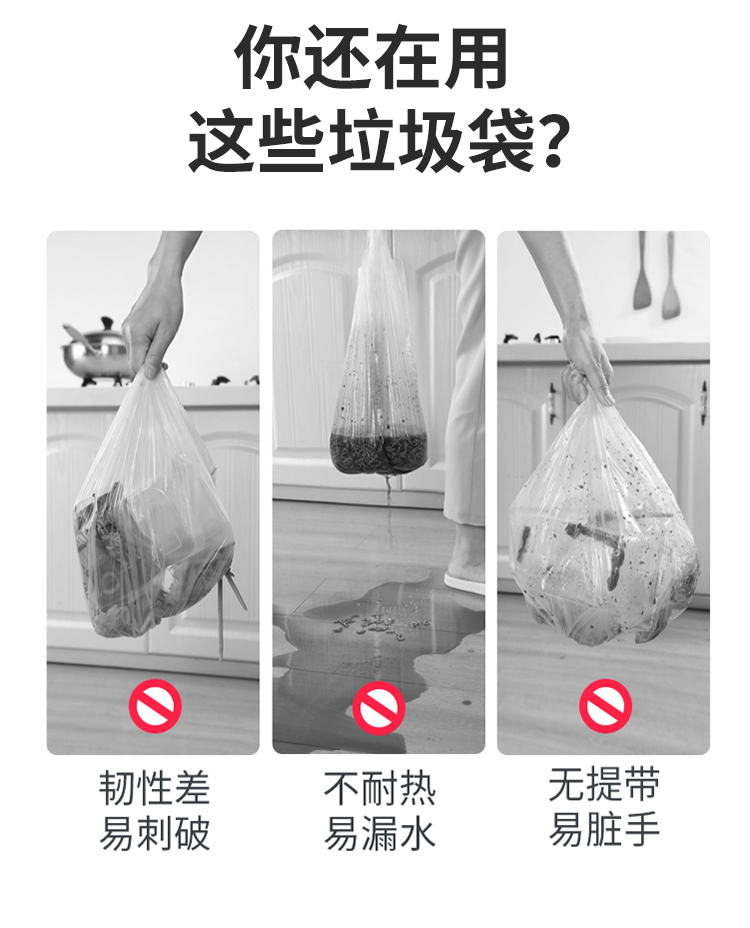 你还在用
这些垃圾袋?

韧性差
易刺破

不耐热
易漏水

无提带
易脏手