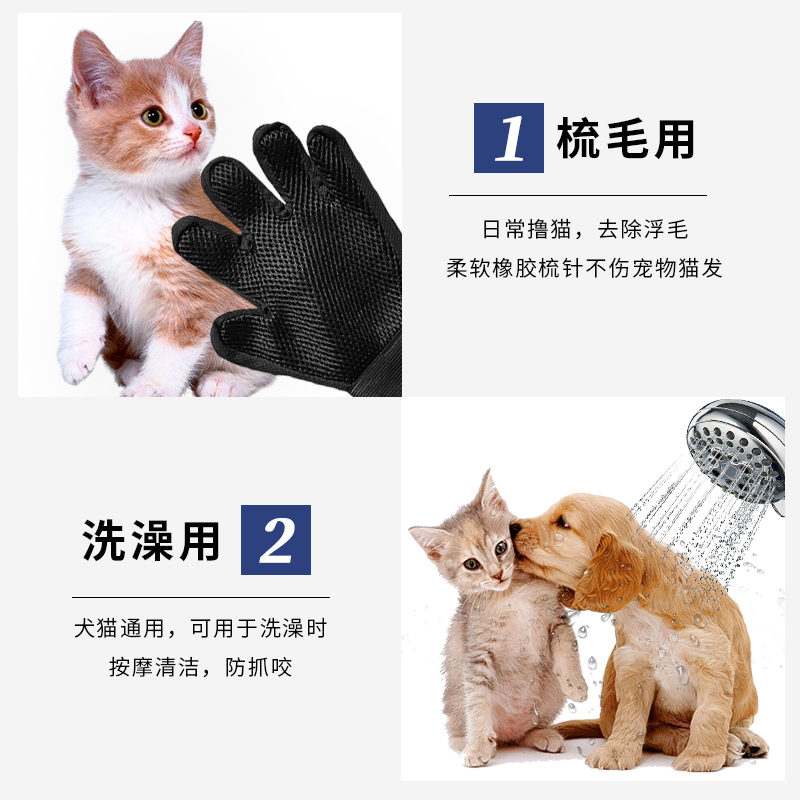 1 梳毛用

日常撸猫，去除浮毛
柔软橡胶梳针不伤宠物猫发

洗澡用 2

犬猫通用，可用于洗澡时
按摩清洁，防抓咬