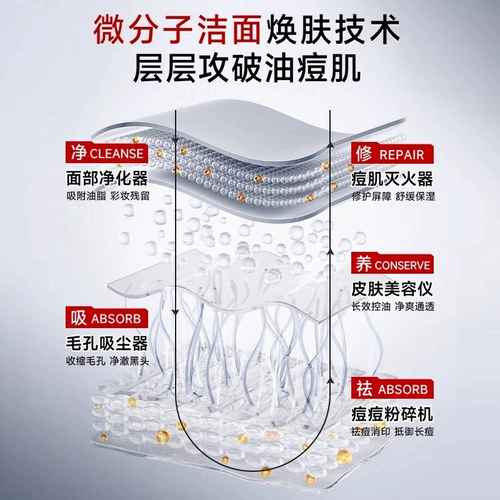 微分子洁面焕肤技术
层层攻破油痘肌

净 CLEANSE
面部净化器
吸附油脂 彩妆残留

吸 ABSORB
毛孔吸尘器
收缩毛孔 净澈黑头

修 REPAIR
痘肌灭火器
修护屏障 舒缓保湿

养 CONSERVE
皮肤美容仪
长效控油 净爽通透

祛 ABSORB
痘痘粉碎机
祛痘消印 抵御长痘