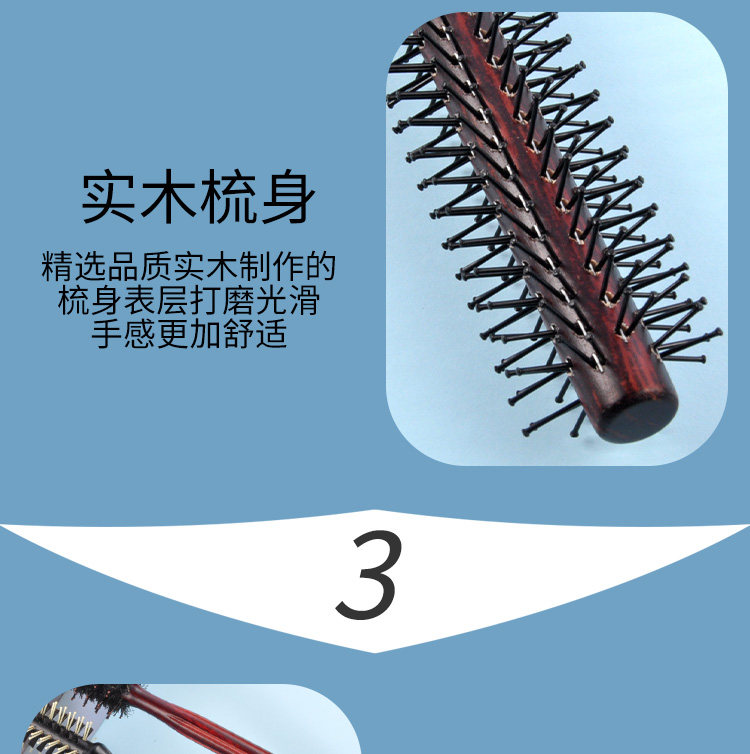 实木梳身

精选品质实木制作的
梳身表层打磨光滑
手感更加舒适

3