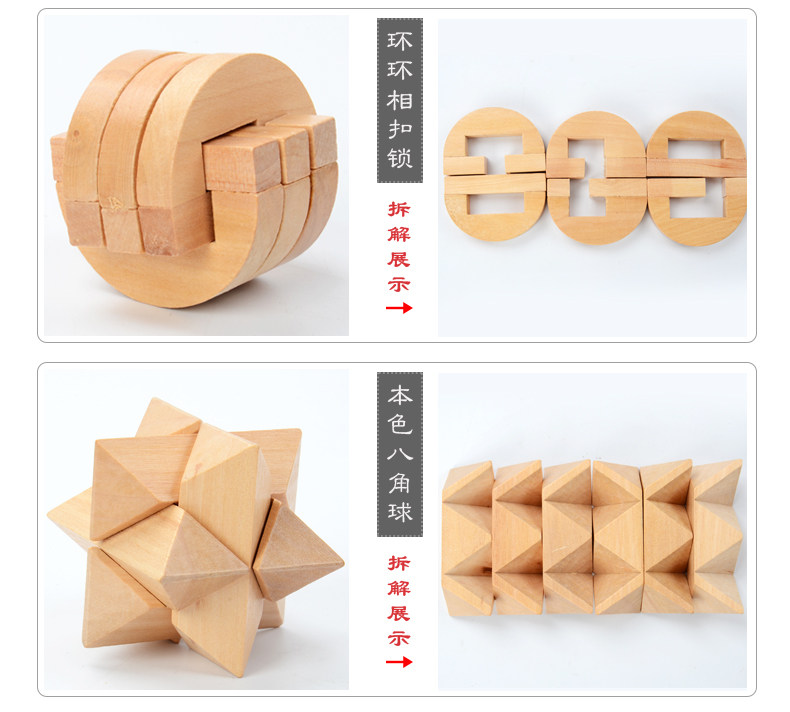 环环相扣锁

拆解展示

本色八角球

拆解展示