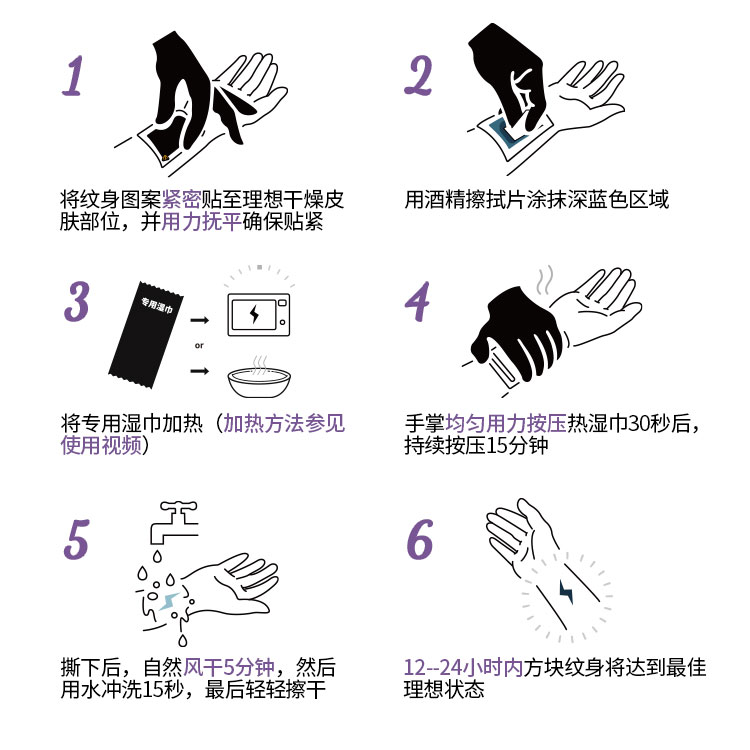 1

将纹身图案紧密贴至理想干燥皮肤部位，并用力抚平确保贴紧

2

用酒精擦拭片涂抹深蓝色区域

3

专用湿巾

or

将专用湿巾加热（加热方法参见使用视频）

4

手掌均匀用力按压热湿巾30秒后，持续按压15分钟

5

撕下后，自然风干5分钟，然后用水冲洗15秒，最后轻轻擦干

6

12--24小时内方块纹身将达到最佳理想状态