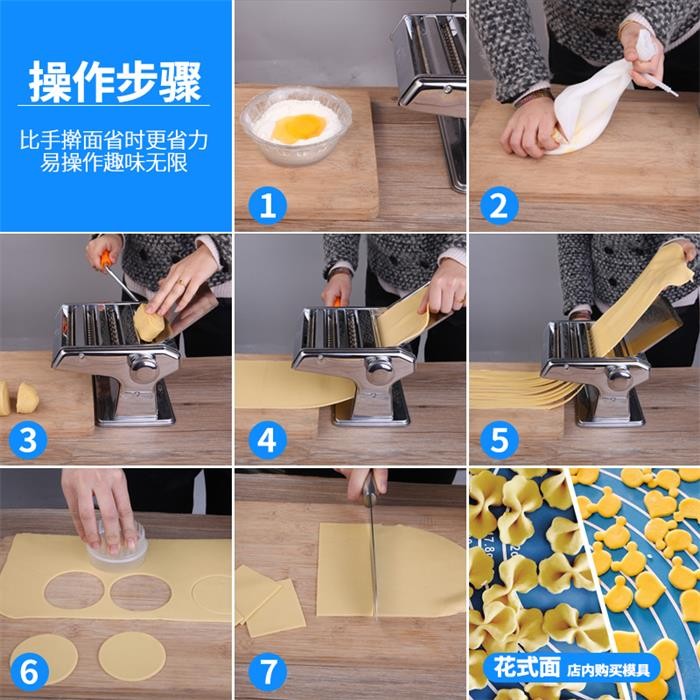 操作步骤

比手擀面省时更省力
易操作趣味无限

1

2

3

4

5

6

7

花式面 店内购买模具